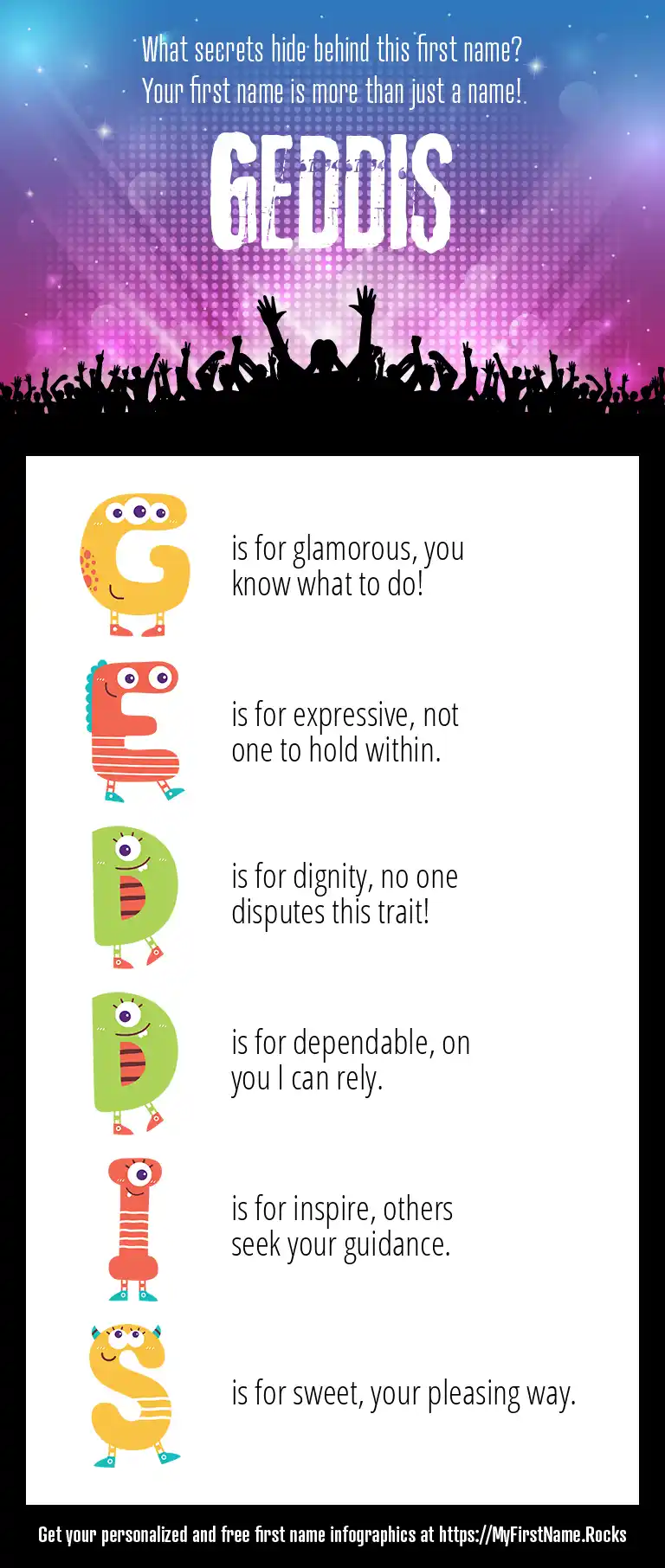 What secrets hide behind this first name?
Your first name is more than just a name!

GEDDIS

G is for glamorous, you know what to do!

E is for expressive, not one to hold within.

D is for dignity, no one disputes this trait!

D is for dependable, on you I can rely.

I is for inspire, others seek your guidance.

S is for sweet, your pleasing way.

Get your personalized and free first name infographics at https://MyFirstName.Rocks