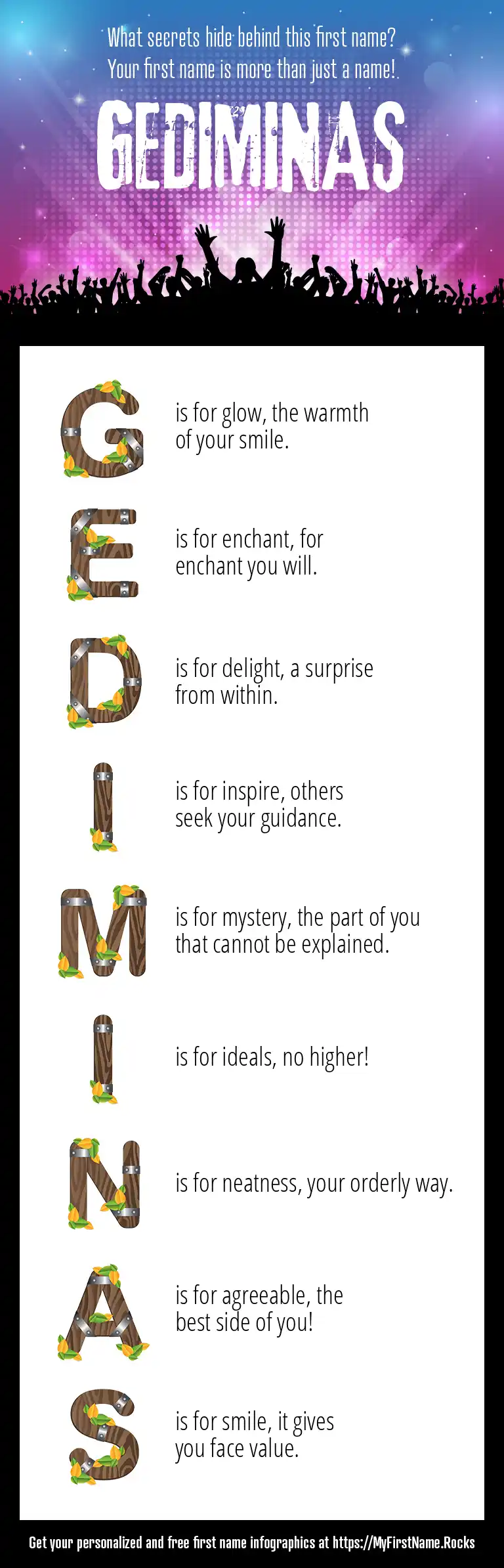 What secrets hide behind this first name?
Your first name is more than just a name!

GEDIMINAS

G is for glow, the warmth of your smile.

E is for enchant, for enchant you will.

D is for delight, a surprise from within.

I is for inspire, others seek your guidance.

M is for mystery, the part of you that cannot be explained.

I is for ideals, no higher!

N is for neatness, your orderly way.

A is for agreeable, the best side of you!

S is for smile, it gives you face value.

Get your personalized and free first name infographics at https://MyFirstName.Rocks