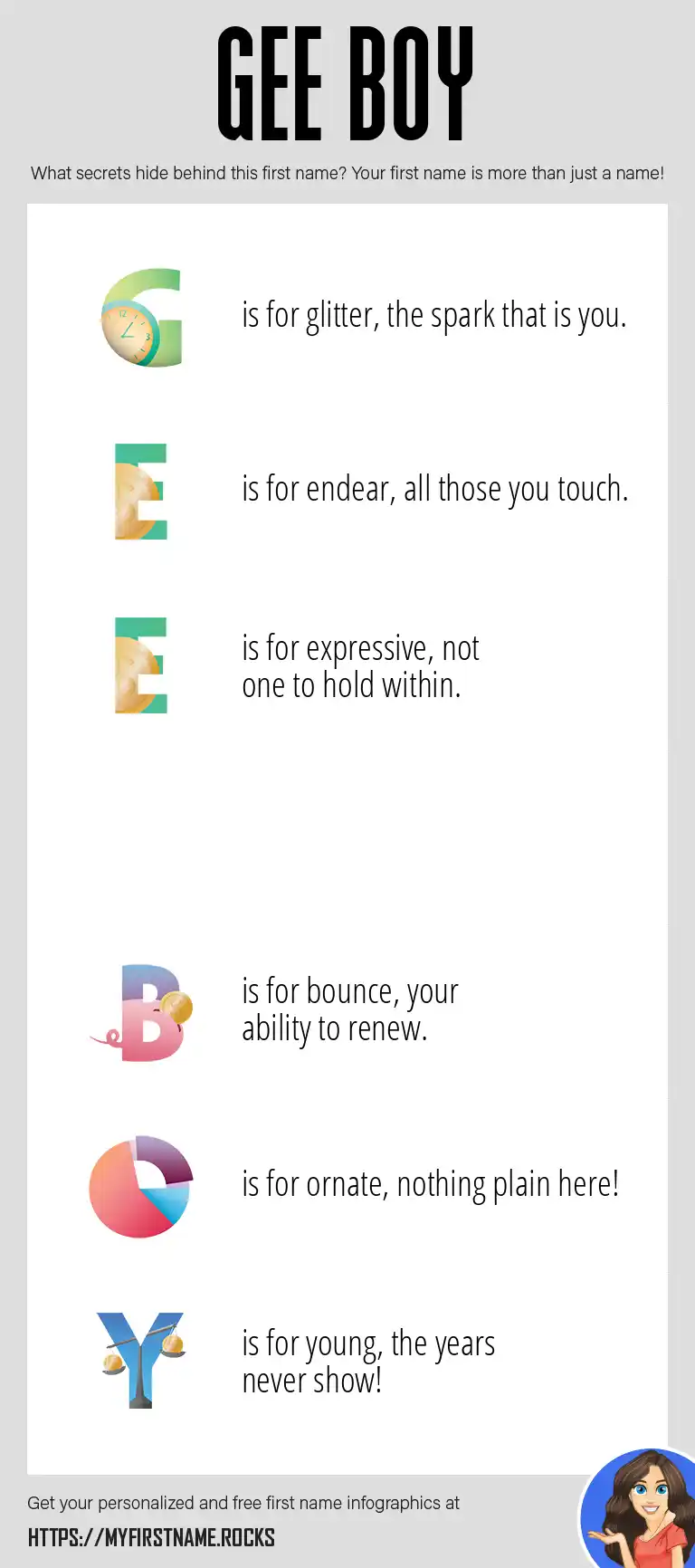 GEE BOY

What secrets hide behind this first name? Your first name is more than just a name!

G is for glitter, the spark that is you.

E is for endear, all those you touch.

E is for expressive, not one to hold within.

B is for bounce, your ability to renew.

O is for ornate, nothing plain here!

Y is for young, the years never show!

Get your personalized and free first name infographics at

HTTPS://MYFIRSTNAME.ROCKS