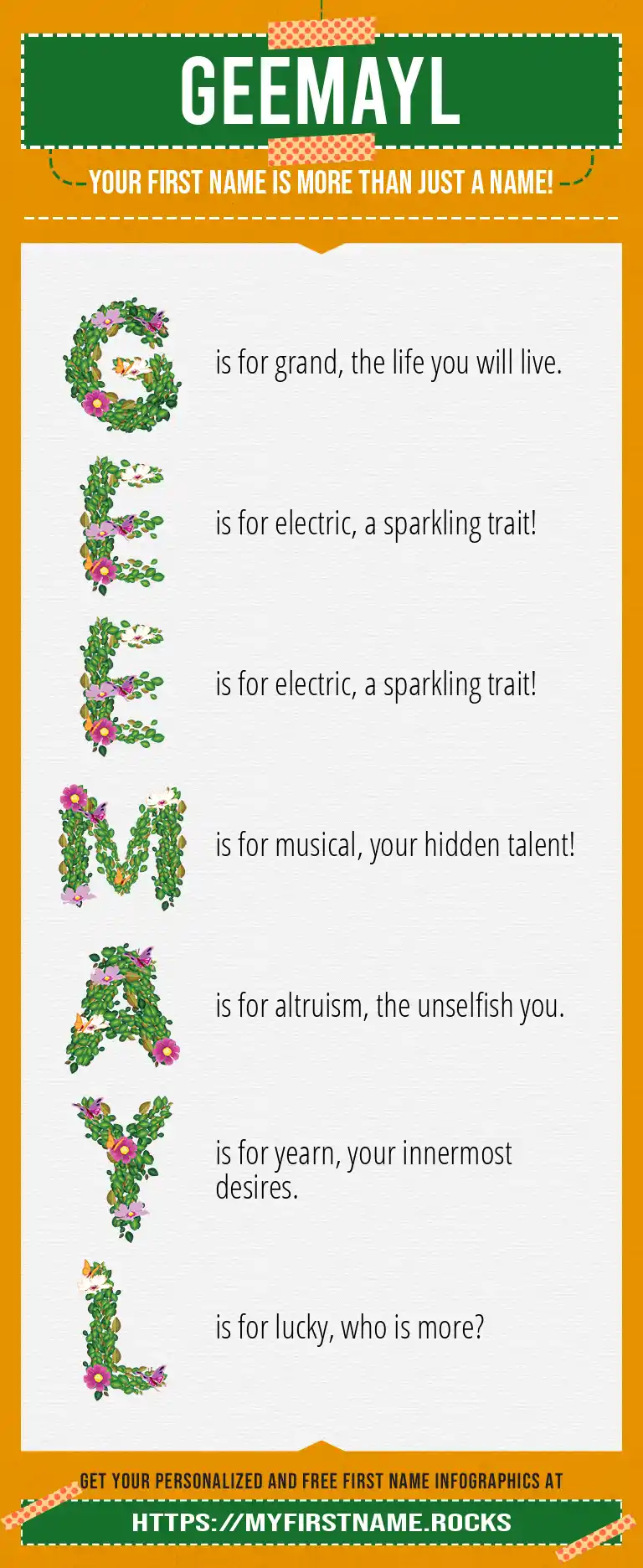 GEEMAYL

YOUR FIRST NAME IS MORE THAN JUST A NAME!

G is for grand, the life you will live.

E is for electric, a sparkling trait!

E is for electric, a sparkling trait!

M is for musical, your hidden talent!

A is for altruism, the unselfish you.

Y is for yearn, your innermost desires.

L is for lucky, who is more?

GET YOUR PERSONALIZED AND FREE FIRST NAME INFOGRAPHICS AT

HTTPS://MYFIRSTNAME.ROCKS