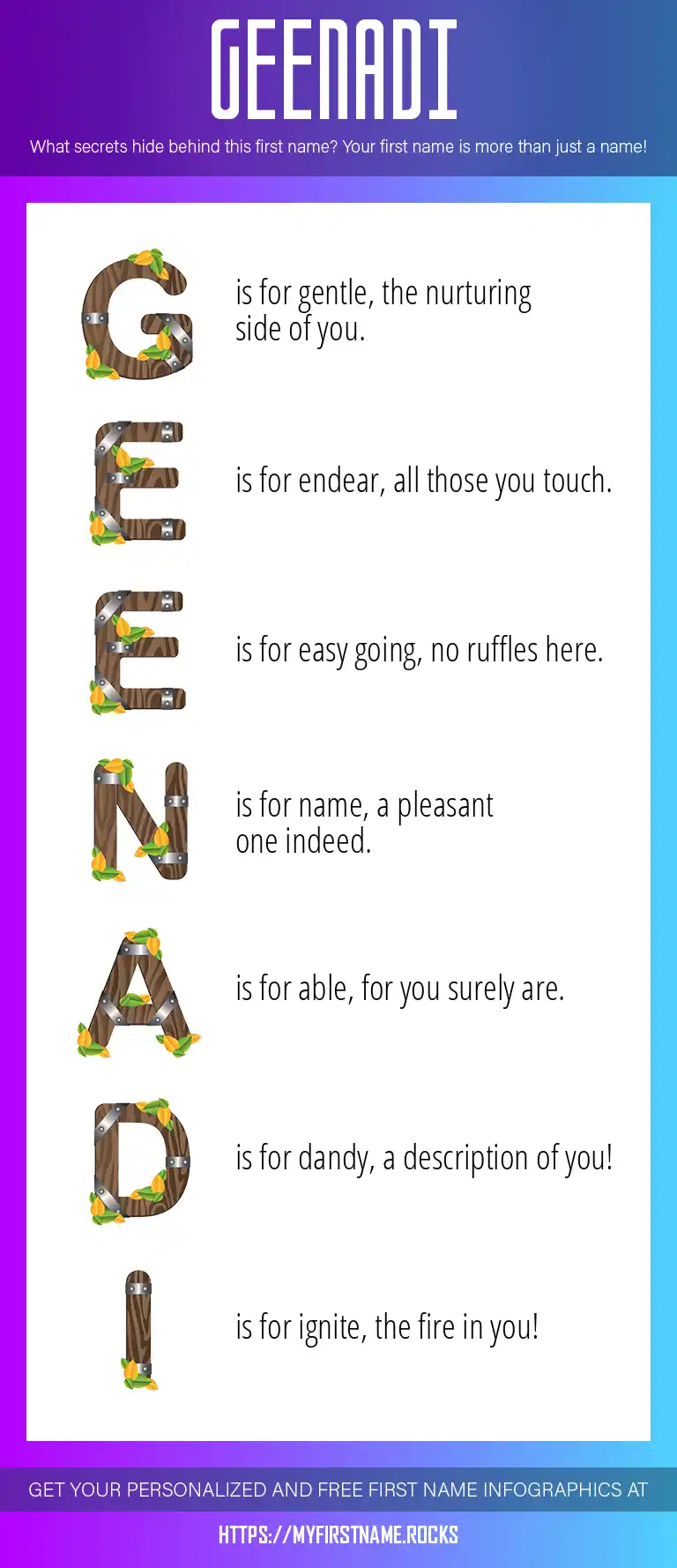 GEENADI

What secrets hide behind this first name? Your first name is more than just a name!

G is for gentle, the nurturing side of you.

E is for endear, all those you touch.

E is for easy going, no ruffles here.

N is for name, a pleasant one indeed.

A is for able, for you surely are.

D is for dandy, a description of you!

I is for ignite, the fire in you!

GET YOUR PERSONALIZED AND FREE FIRST NAME INFOGRAPHICS AT

HTTPS://MYFIRSTNAME.ROCKS