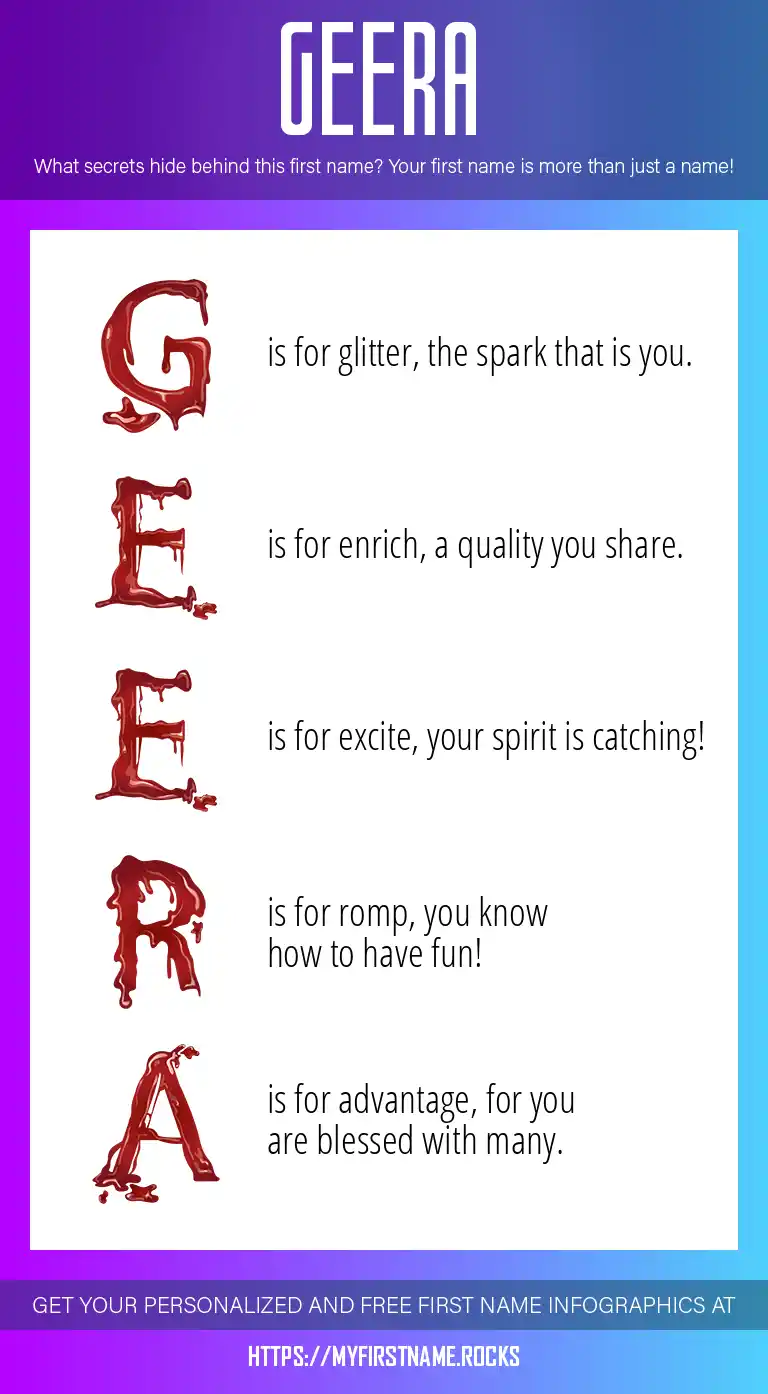 GEERA

What secrets hide behind this first name? Your first name is more than just a name!

G is for glitter, the spark that is you.

E is for enrich, a quality you share.

E is for excite, your spirit is catching!

R is for romp, you know how to have fun!

A is for advantage, for you are blessed with many.

GET YOUR PERSONALIZED AND FREE FIRST NAME INFOGRAPHICS AT

HTTPS://MYFIRSTNAME.ROCKS