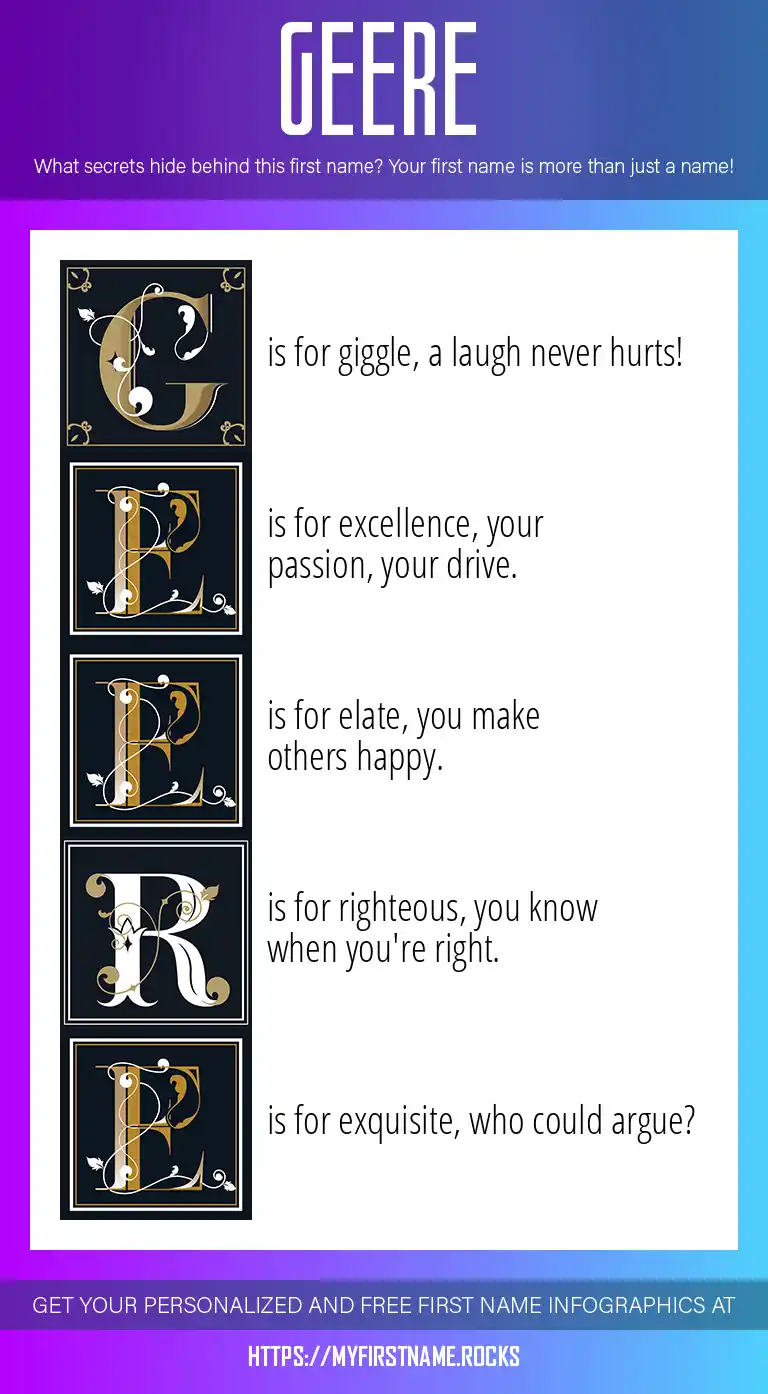 GEERE

What secrets hide behind this first name? Your first name is more than just a name!

G is for giggle, a laugh never hurts!

E is for excellence, your passion, your drive.

E is for elate, you make others happy.

R is for righteous, you know when you're right.

E is for exquisite, who could argue?

GET YOUR PERSONALIZED AND FREE FIRST NAME INFOGRAPHICS AT

HTTPS://MYFIRSTNAME.ROCKS