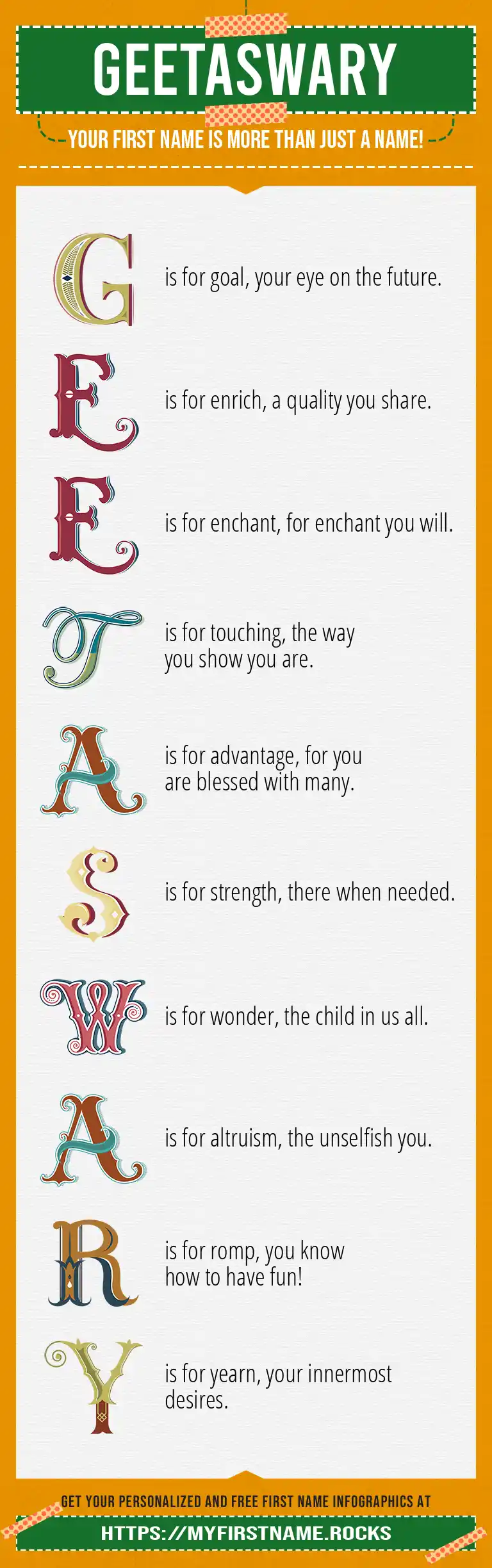 GEETASWARY

YOUR FIRST NAME IS MORE THAN JUST A NAME!

G is for goal, your eye on the future.

E is for enrich, a quality you share.

E is for enchant, for enchant you will.

T is for touching, the way you show you are.

A is for advantage, for you are blessed with many.

S is for strength, there when needed.

W is for wonder, the child in us all.

A is for altruism, the unselfish you.

R is for romp, you know how to have fun!

Y is for yearn, your innermost desires.

GET YOUR PERSONALIZED AND FREE FIRST NAME INFOGRAPHICS AT

HTTPS://MYFIRSTNAME.ROCKS