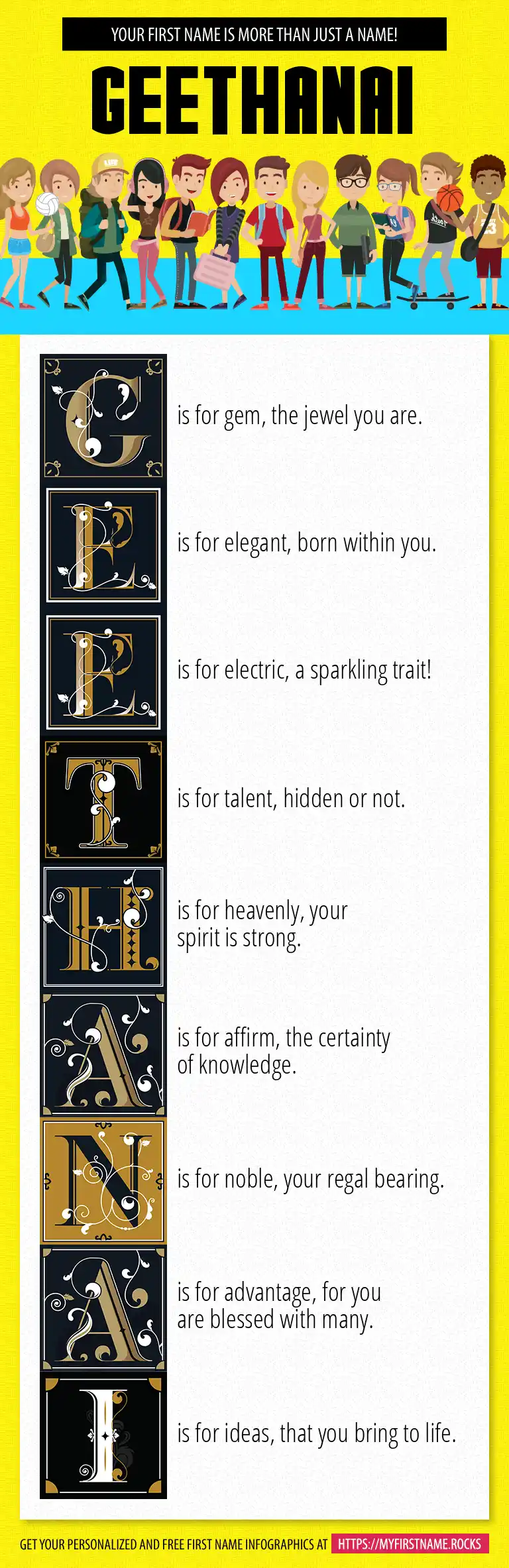 YOUR FIRST NAME IS MORE THAN JUST A NAME!

GEETHANAI

G is for gem, the jewel you are.

E is for elegant, born within you.

E is for electric, a sparkling trait!

T is for talent, hidden or not.

H is for heavenly, your spirit is strong.

A is for affirm, the certainty of knowledge.

N is for noble, your regal bearing.

A is for advantage, for you are blessed with many.

I is for ideas, that you bring to life.

GET YOUR PERSONALIZED AND FREE FIRST NAME INFOGRAPHICS AT HTTPS://MYFIRSTNAME.ROCKS