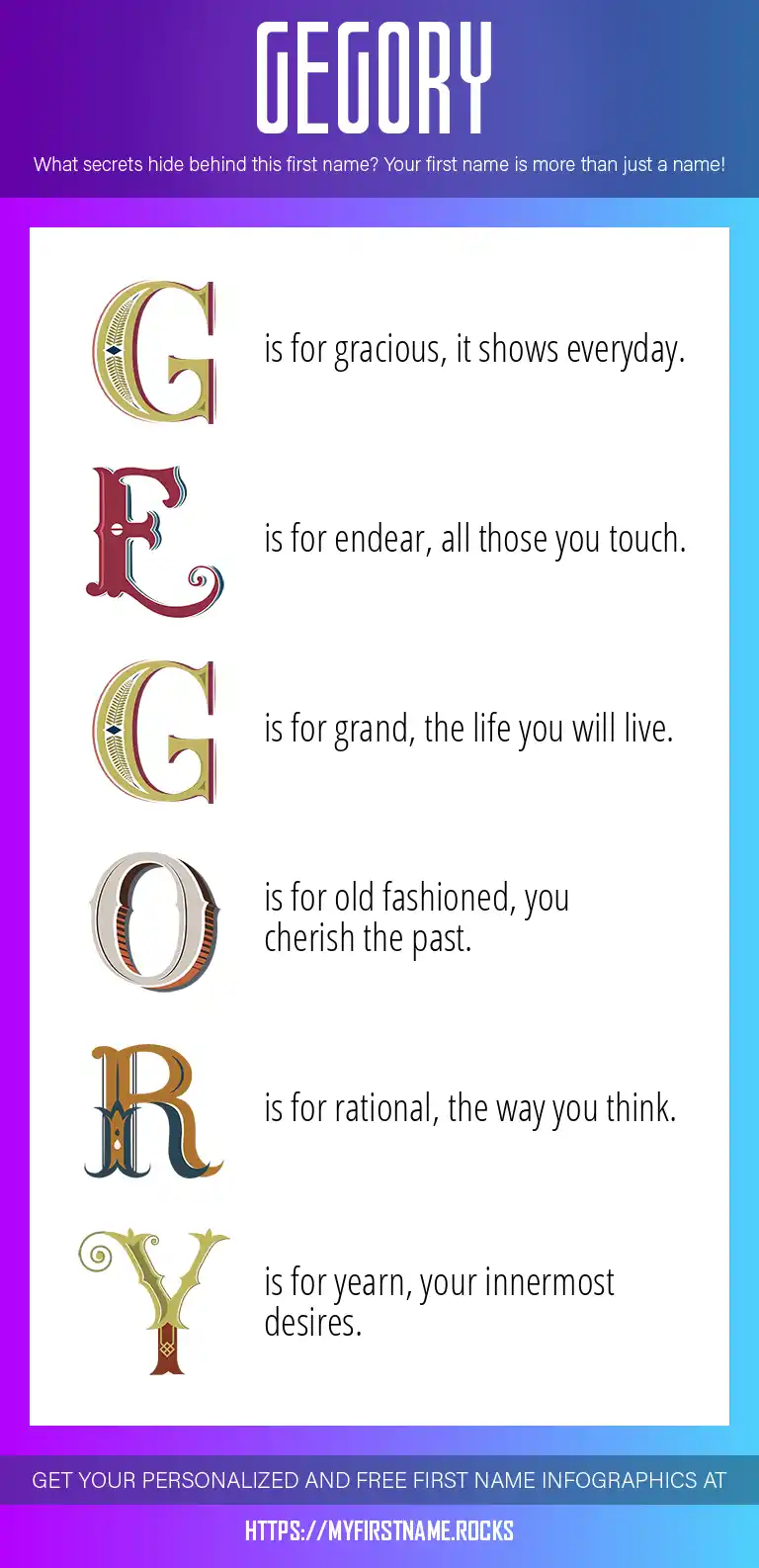 GEGORY

What secrets hide behind this first name? Your first name is more than just a name!

G is for gracious, it shows everyday.

E is for endear, all those you touch.

G is for grand, the life you will live.

O is for old fashioned, you cherish the past.

R is for rational, the way you think.

Y is for yearn, your innermost desires.

GET YOUR PERSONALIZED AND FREE FIRST NAME INFOGRAPHICS AT

HTTPS://MYFIRSTNAME.ROCKS