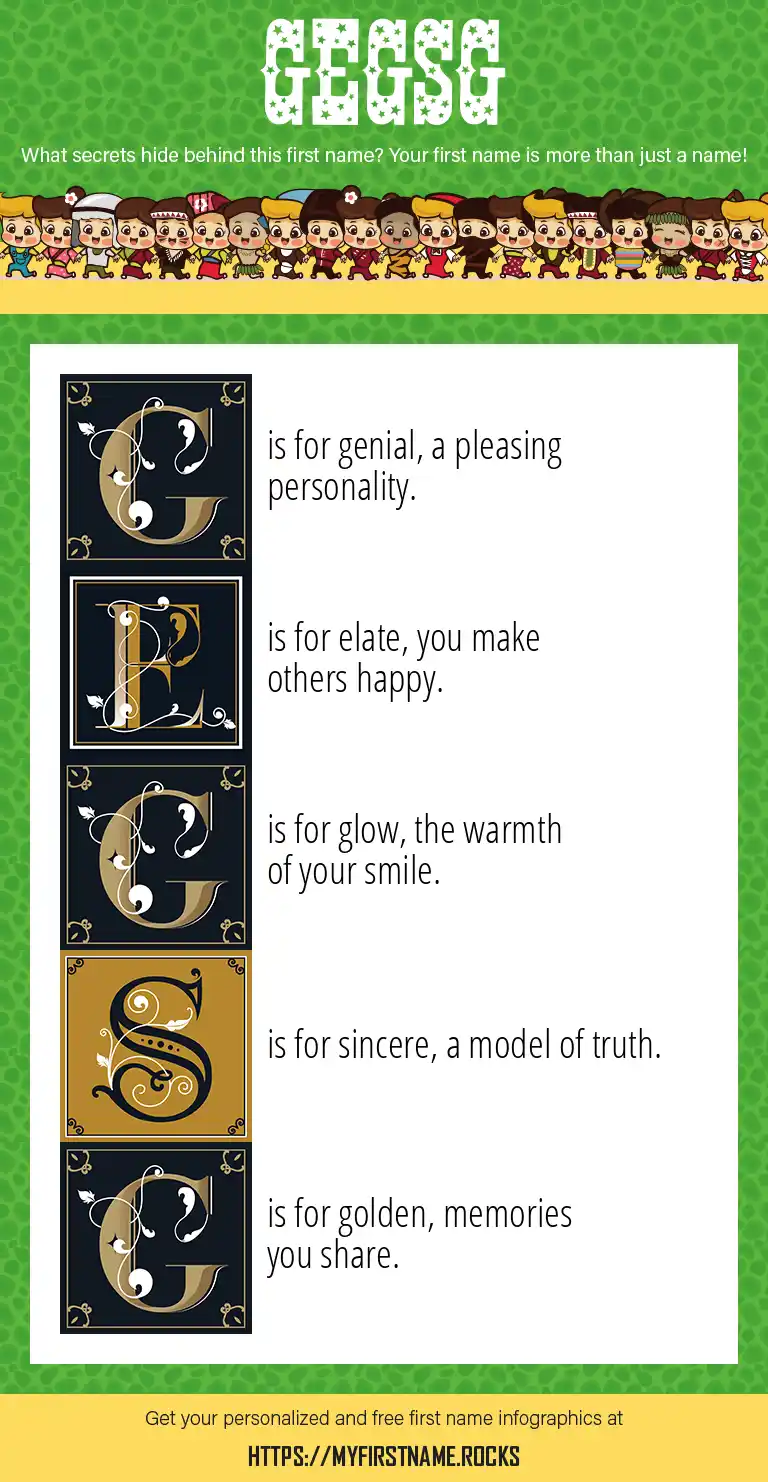 GEGSG

What secrets hide behind this first name? Your first name is more than just a name!

G is for genial, a pleasing personality.

E is for elate, you make others happy.

G is for glow, the warmth of your smile.

S is for sincere, a model of truth.

G is for golden, memories you share.

Get your personalized and free first name infographics at

HTTPS://MYFIRSTNAME.ROCKS