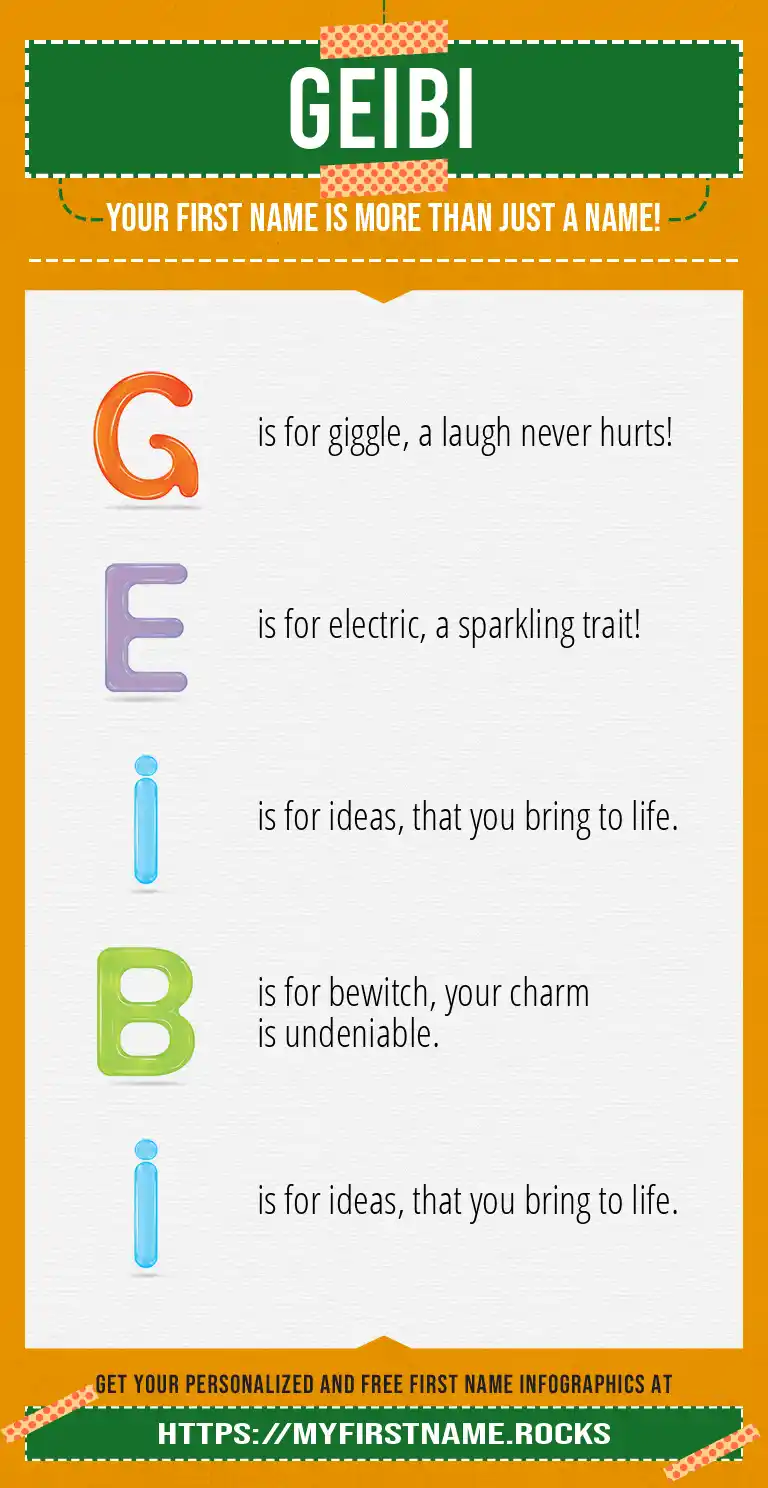 GEIBI

YOUR FIRST NAME IS MORE THAN JUST A NAME!

G is for giggle, a laugh never hurts!

E is for electric, a sparkling trait!

i is for ideas, that you bring to life.

B is for bewitch, your charm is undeniable.

i is for ideas, that you bring to life.

GET YOUR PERSONALIZED AND FREE FIRST NAME INFOGRAPHICS AT

HTTPS://MYFIRSTNAME.ROCKS