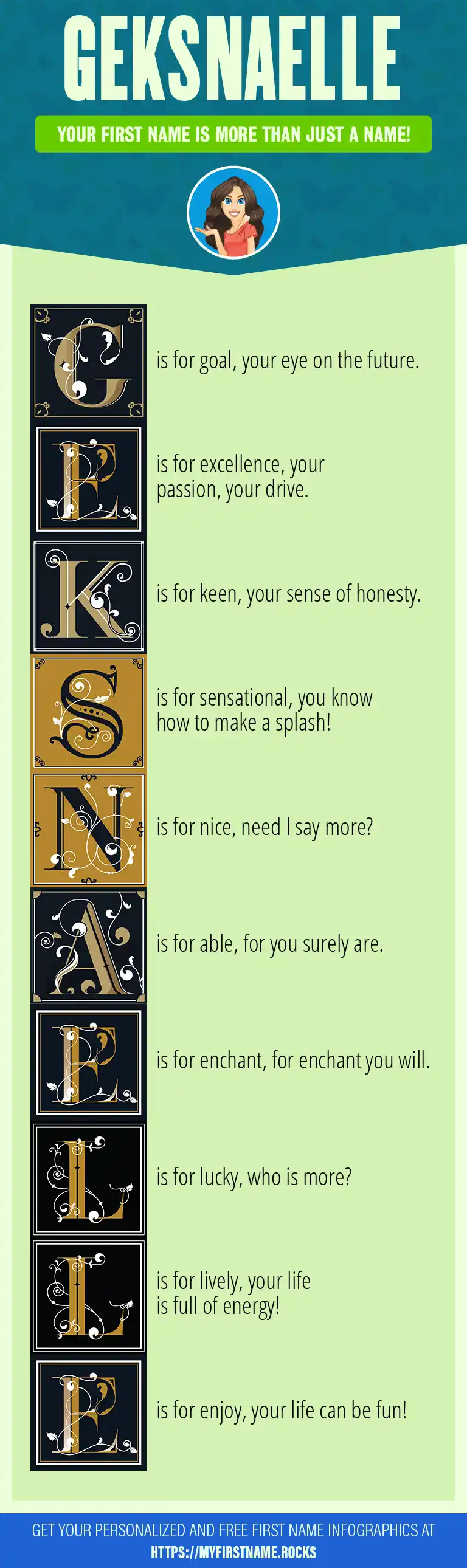 GEKSNAELLE

YOUR FIRST NAME IS MORE THAN JUST A NAME!

G is for goal, your eye on the future.

E is for excellence, your passion, your drive.

K is for keen, your sense of honesty.

S is for sensational, you know how to make a splash!

N is for nice, need I say more?

A is for able, for you surely are.

E is for enchant, for enchant you will.

L is for lucky, who is more?

L is for lively, your life is full of energy!

E is for enjoy, your life can be fun!

GET YOUR PERSONALIZED AND FREE FIRST NAME INFOGRAPHICS AT HTTPS://MYFIRSTNAME.ROCKS