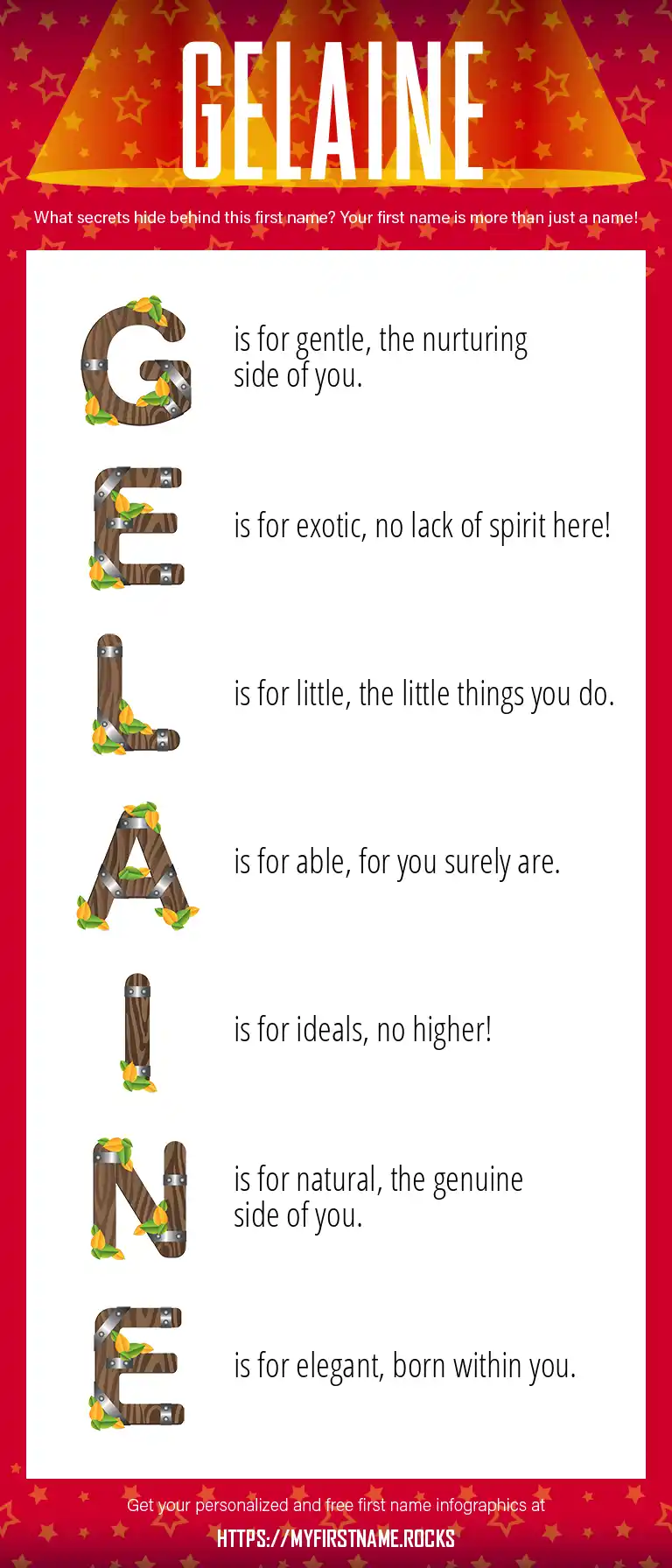 GELAINE

What secrets hide behind this first name? Your first name is more than just a name!

G is for gentle, the nurturing side of you.

E is for exotic, no lack of spirit here!

L is for little, the little things you do.

A is for able, for you surely are.

I is for ideals, no higher!

N is for natural, the genuine side of you.

E is for elegant, born within you.

Get your personalized and free first name infographics at

HTTPS://MYFIRSTNAME.ROCKS