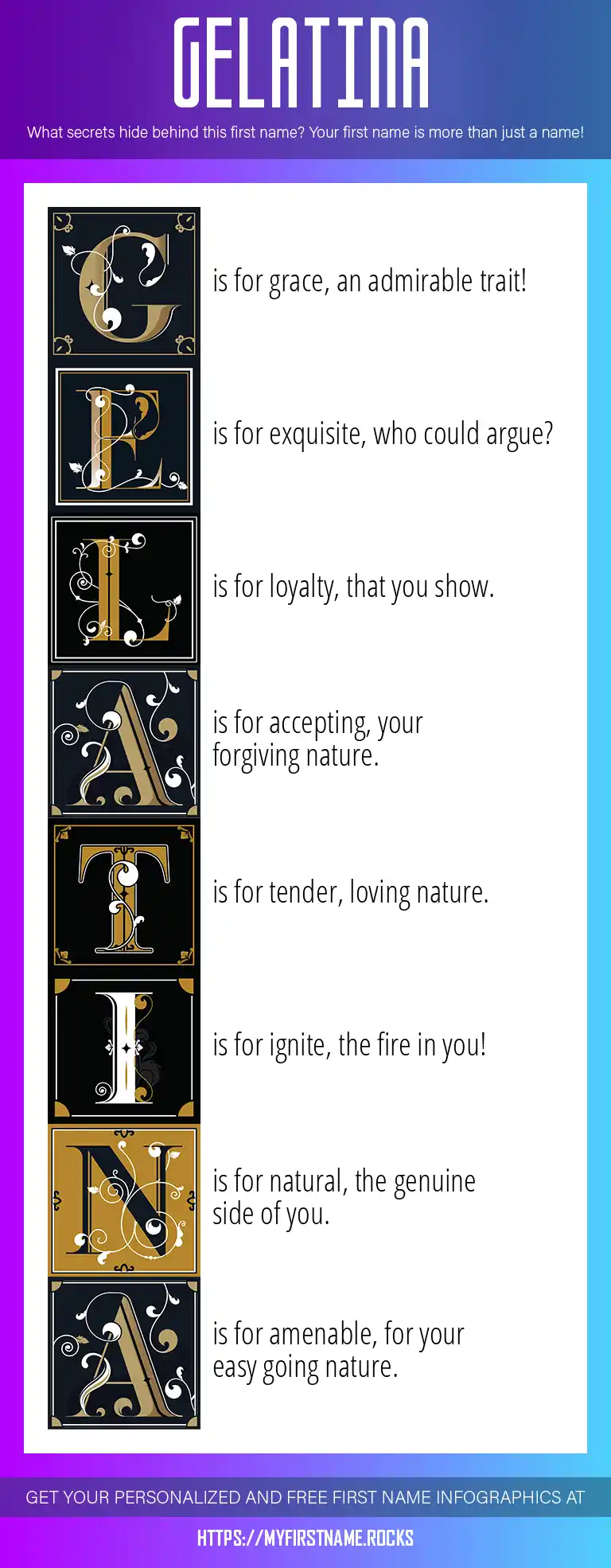 GELATINA

What secrets hide behind this first name? Your first name is more than just a name!

G is for grace, an admirable trait!

E is for exquisite, who could argue?

L is for loyalty, that you show.

A is for accepting, your forgiving nature.

T is for tender, loving nature.

I is for ignite, the fire in you!

N is for natural, the genuine side of you.

A is for amenable, for your easy going nature.

GET YOUR PERSONALIZED AND FREE FIRST NAME INFOGRAPHICS AT

HTTPS://MYFIRSTNAME.ROCKS