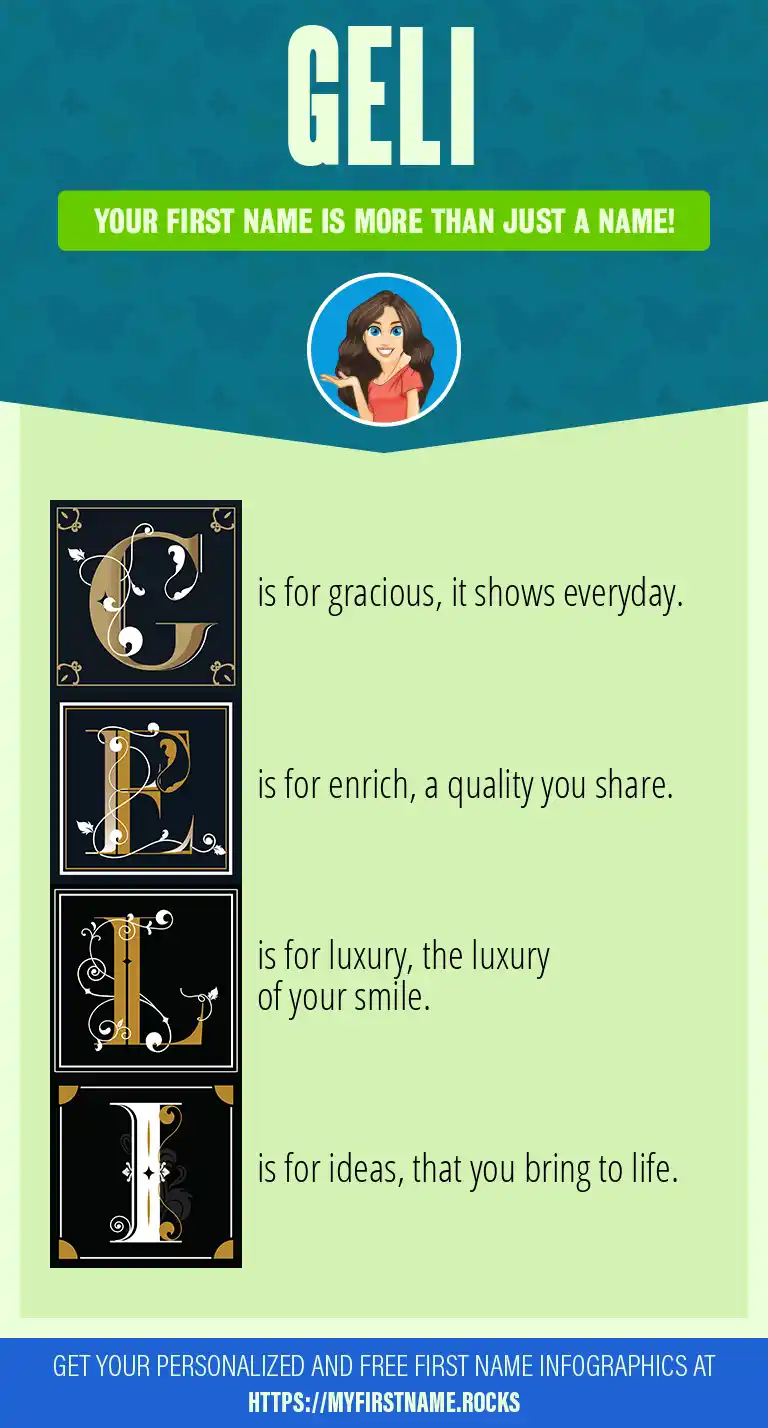 GELI

YOUR FIRST NAME IS MORE THAN JUST A NAME!

G is for gracious, it shows everyday.

E is for enrich, a quality you share.

L is for luxury, the luxury of your smile.

I is for ideas, that you bring to life.

GET YOUR PERSONALIZED AND FREE FIRST NAME INFOGRAPHICS AT HTTPS://MYFIRSTNAME.ROCKS