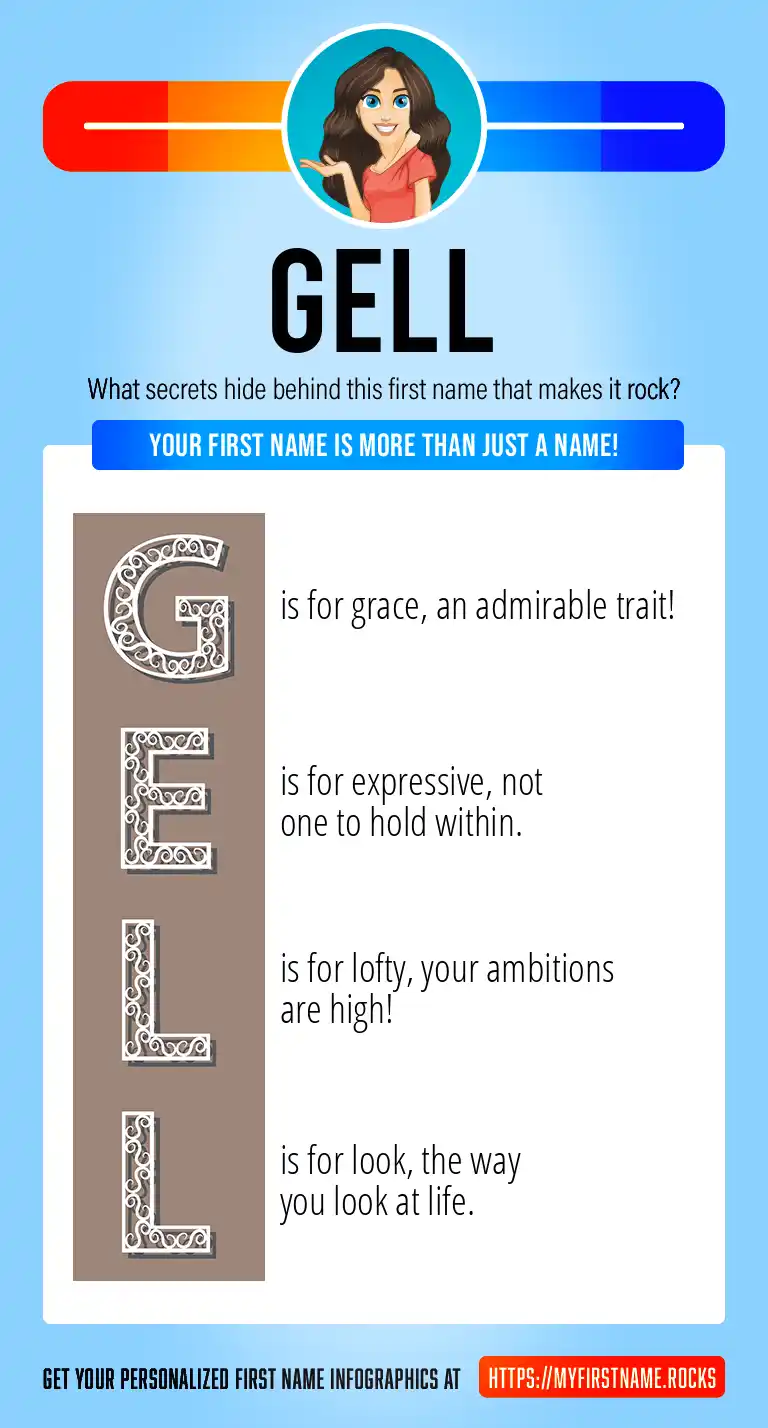 GELL

What secrets hide behind this first name that makes it rock?

YOUR FIRST NAME IS MORE THAN JUST A NAME!

G is for grace, an admirable trait!

E is for expressive, not one to hold within.

L is for lofty, your ambitions are high!

L is for look, the way you look at life.

GET YOUR PERSONALIZED FIRST NAME INFOGRAPHICS AT HTTPS://MYFIRSTNAME.ROCKS