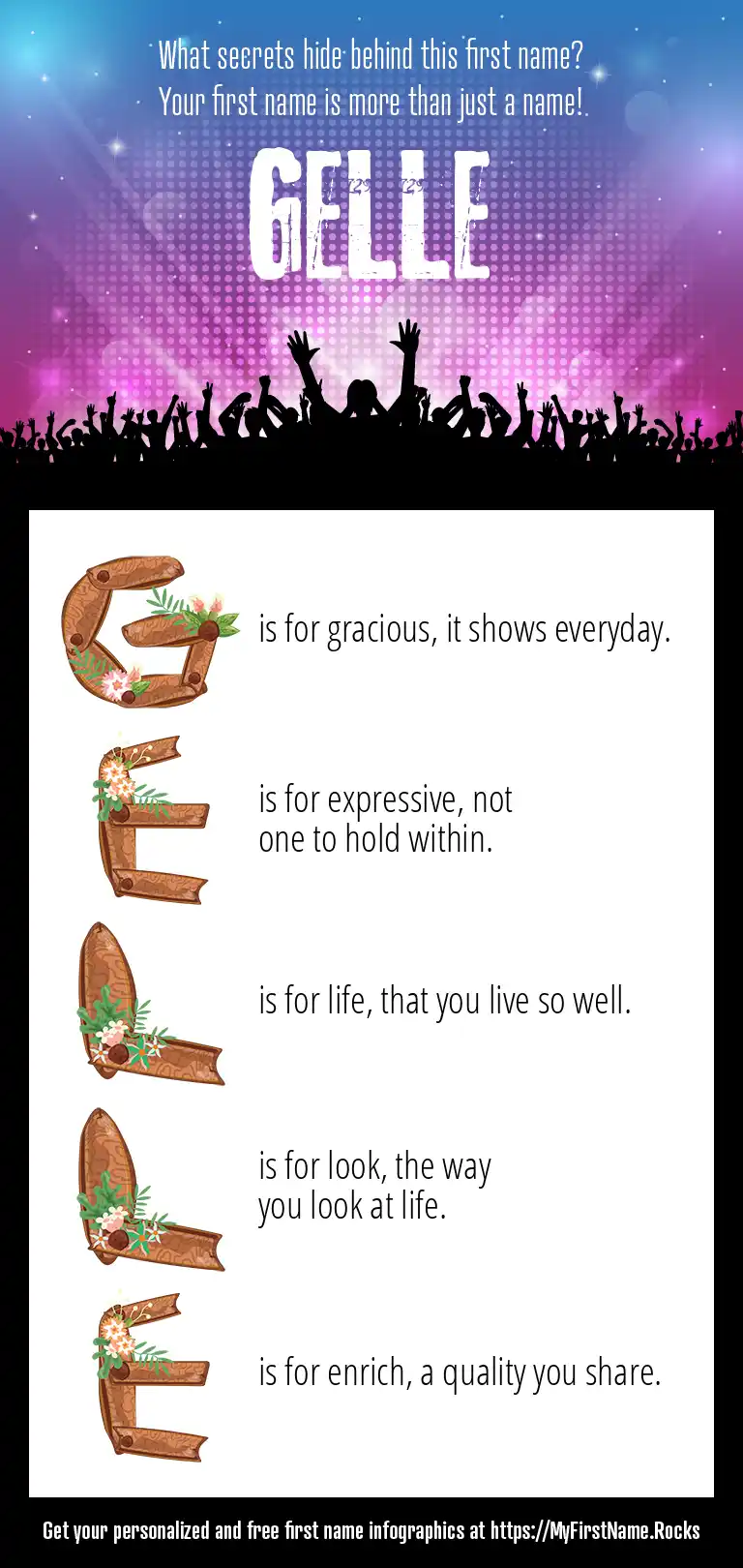 What secrets hide behind this first name?
Your first name is more than just a name!

GELLE

G is for gracious, it shows everyday.

E is for expressive, not one to hold within.

L is for life, that you live so well.

L is for look, the way you look at life.

E is for enrich, a quality you share.

Get your personalized and free first name infographics at https://MyFirstName.Rocks