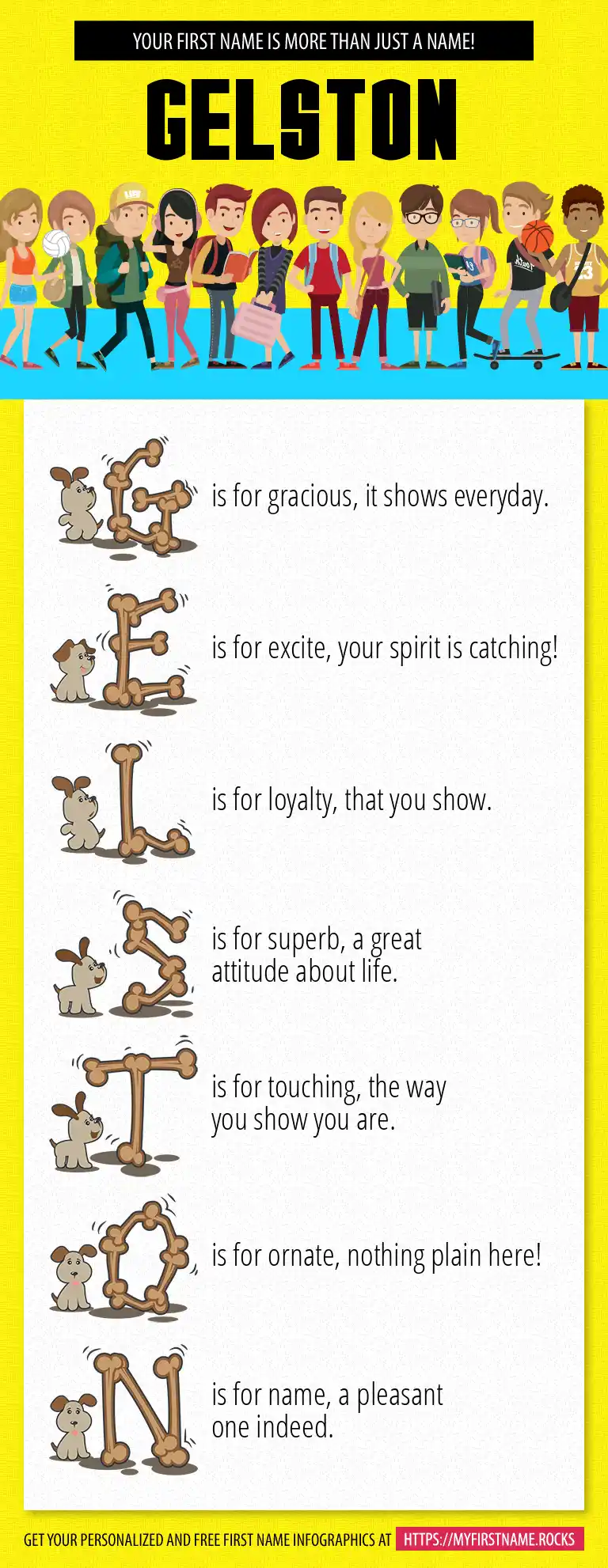 YOUR FIRST NAME IS MORE THAN JUST A NAME!

GELSTON

G is for gracious, it shows everyday.

E is for excite, your spirit is catching!

L is for loyalty, that you show.

S is for superb, a great attitude about life.

T is for touching, the way you show you are.

O is for ornate, nothing plain here!

N is for name, a pleasant one indeed.

GET YOUR PERSONALIZED AND FREE FIRST NAME INFOGRAPHICS AT HTTPS://MYFIRSTNAME.ROCKS