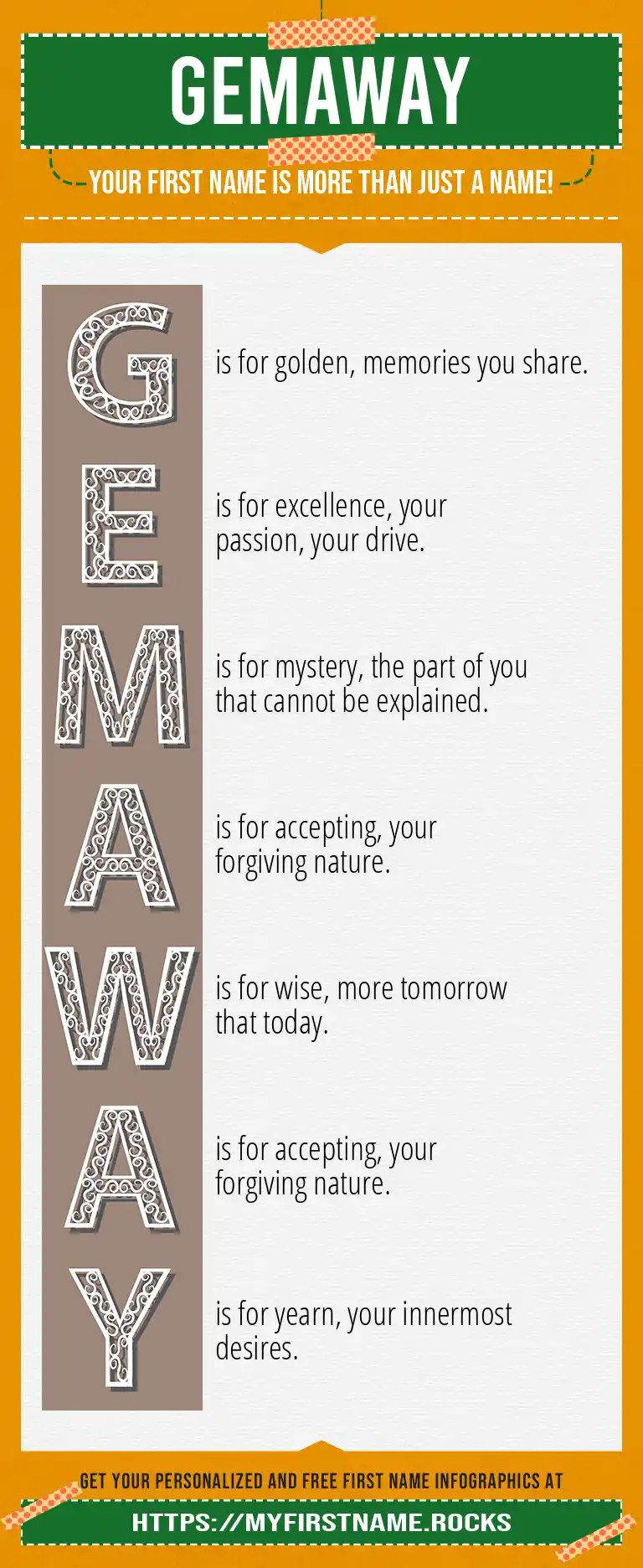 GEMAWAY

YOUR FIRST NAME IS MORE THAN JUST A NAME!

G is for golden, memories you share.

E is for excellence, your passion, your drive.

M is for mystery, the part of you that cannot be explained.

A is for accepting, your forgiving nature.

W is for wise, more tomorrow that today.

A is for accepting, your forgiving nature.

Y is for yearn, your innermost desires.

GET YOUR PERSONALIZED AND FREE FIRST NAME INFOGRAPHICS AT

HTTPS://MYFIRSTNAME.ROCKS