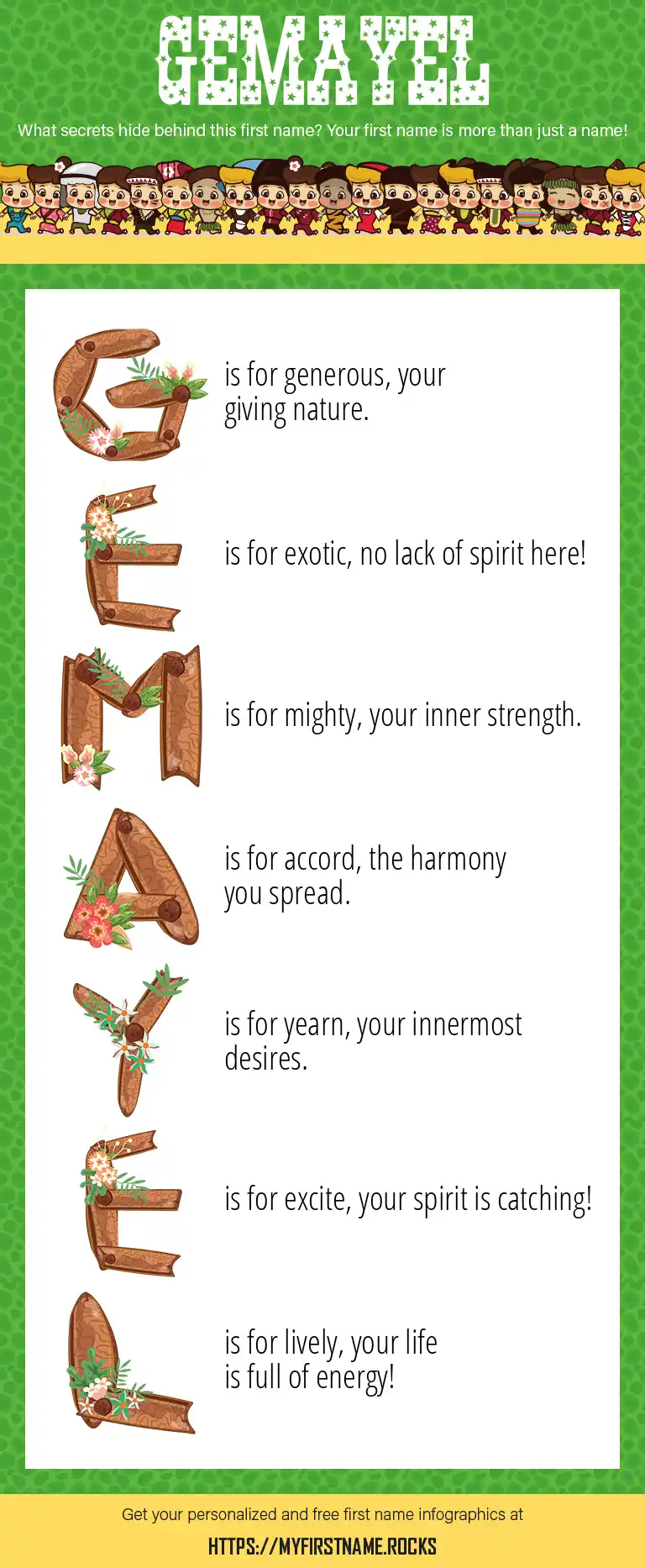 GEMAYEL

What secrets hide behind this first name? Your first name is more than just a name!

G is for generous, your giving nature.

E is for exotic, no lack of spirit here!

M is for mighty, your inner strength.

A is for accord, the harmony you spread.

Y is for yearn, your innermost desires.

E is for excite, your spirit is catching!

L is for lively, your life is full of energy!

Get your personalized and free first name infographics at

HTTPS://MYFIRSTNAME.ROCKS