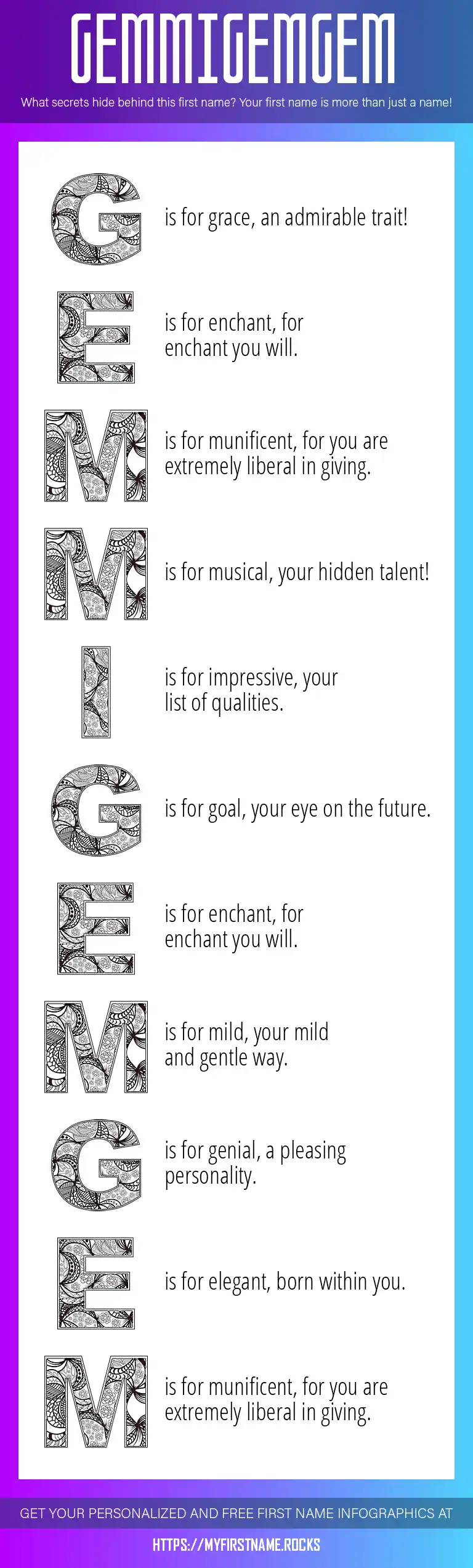 GEMMIGEMGEM

What secrets hide behind this first name? Your first name is more than just a name!

G is for grace, an admirable trait!

E is for enchant, for enchant you will.

M is for munificent, for you are extremely liberal in giving.

M is for musical, your hidden talent!

I is for impressive, your list of qualities.

G is for goal, your eye on the future.

E is for enchant, for enchant you will.

M is for mild, your mild and gentle way.

G is for genial, a pleasing personality.

E is for elegant, born within you.

M is for munificent, for you are extremely liberal in giving.

GET YOUR PERSONALIZED AND FREE FIRST NAME INFOGRAPHICS AT

HTTPS://MYFIRSTNAME.ROCKS