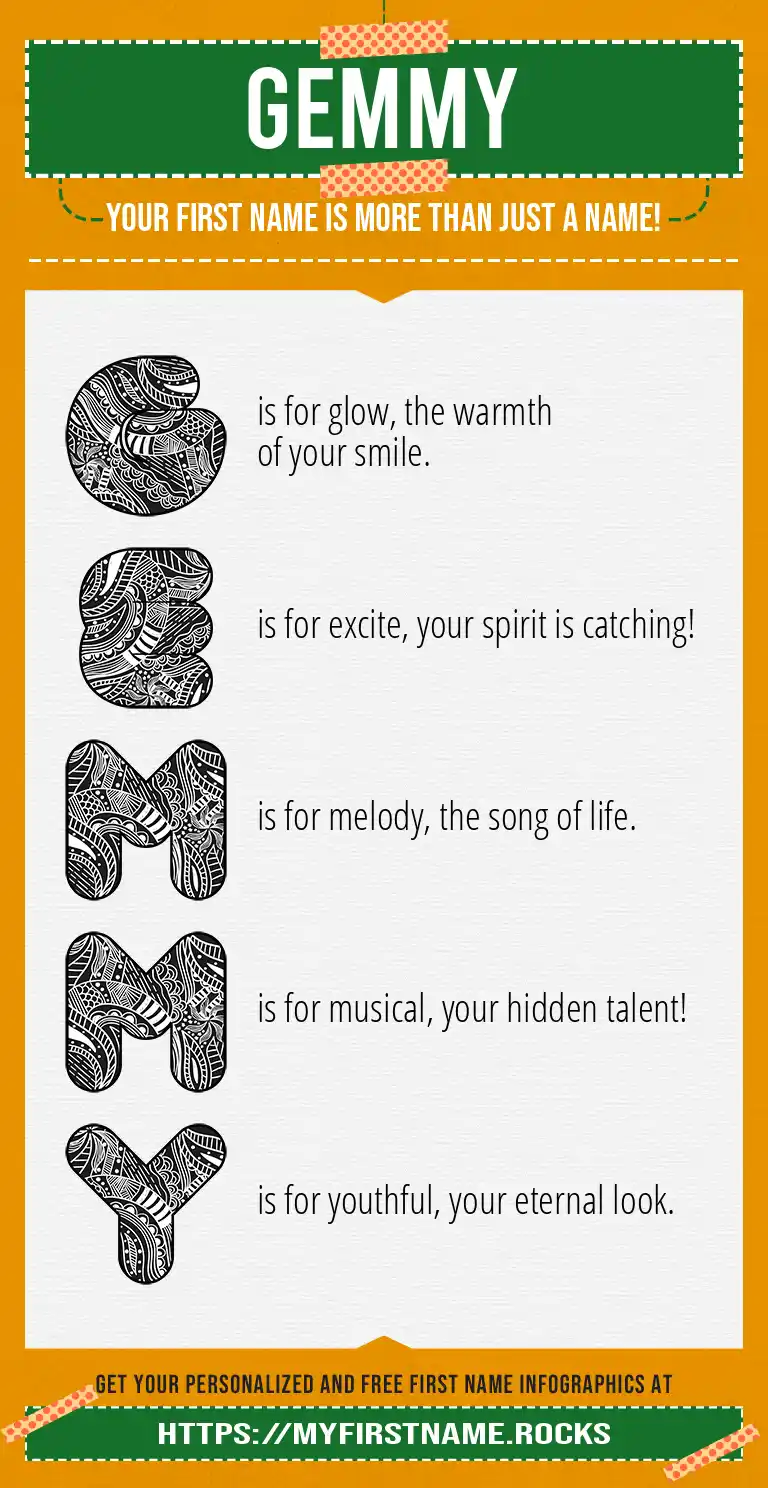 GEMMY

YOUR FIRST NAME IS MORE THAN JUST A NAME!

G is for glow, the warmth of your smile.

E is for excite, your spirit is catching!

M is for melody, the song of life.

M is for musical, your hidden talent!

Y is for youthful, your eternal look.

GET YOUR PERSONALIZED AND FREE FIRST NAME INFOGRAPHICS AT

HTTPS://MYFIRSTNAME.ROCKS