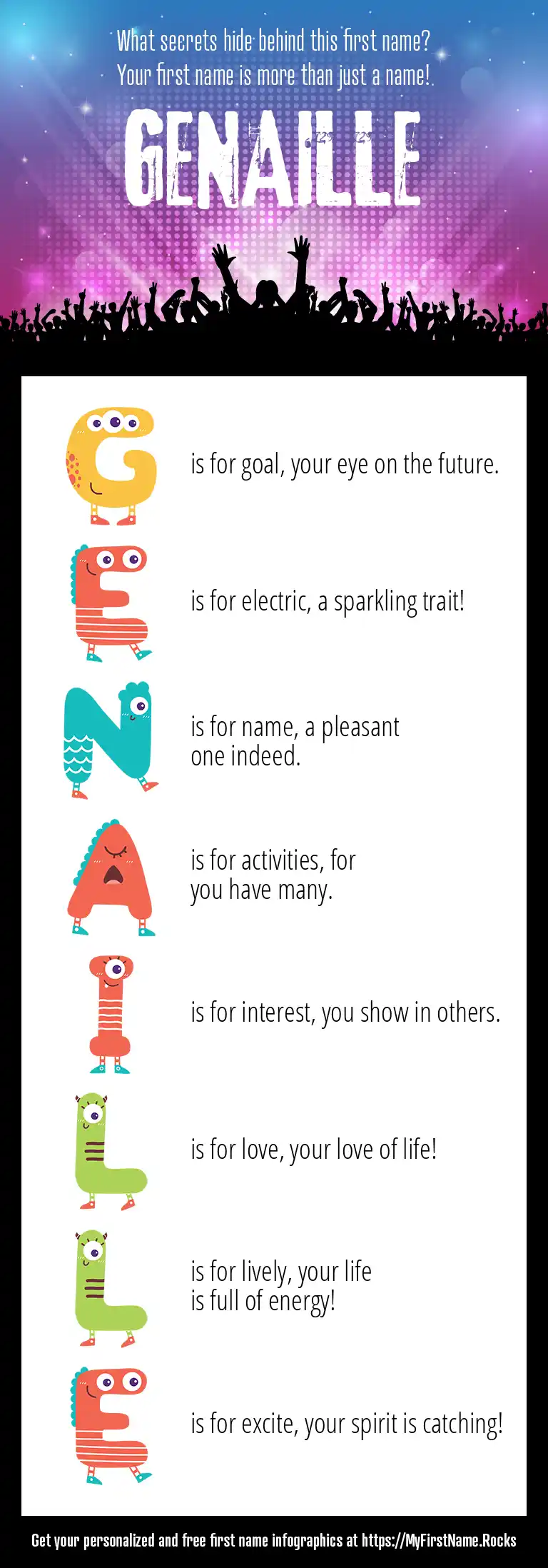 What secrets hide behind this first name?
Your first name is more than just a name!

GENAILLE

G is for goal, your eye on the future.

E is for electric, a sparkling trait!

N is for name, a pleasant one indeed.

A is for activities, for you have many.

I is for interest, you show in others.

L is for love, your love of life!

L is for lively, your life is full of energy!

E is for excite, your spirit is catching!

Get your personalized and free first name infographics at https://MyFirstName.Rocks