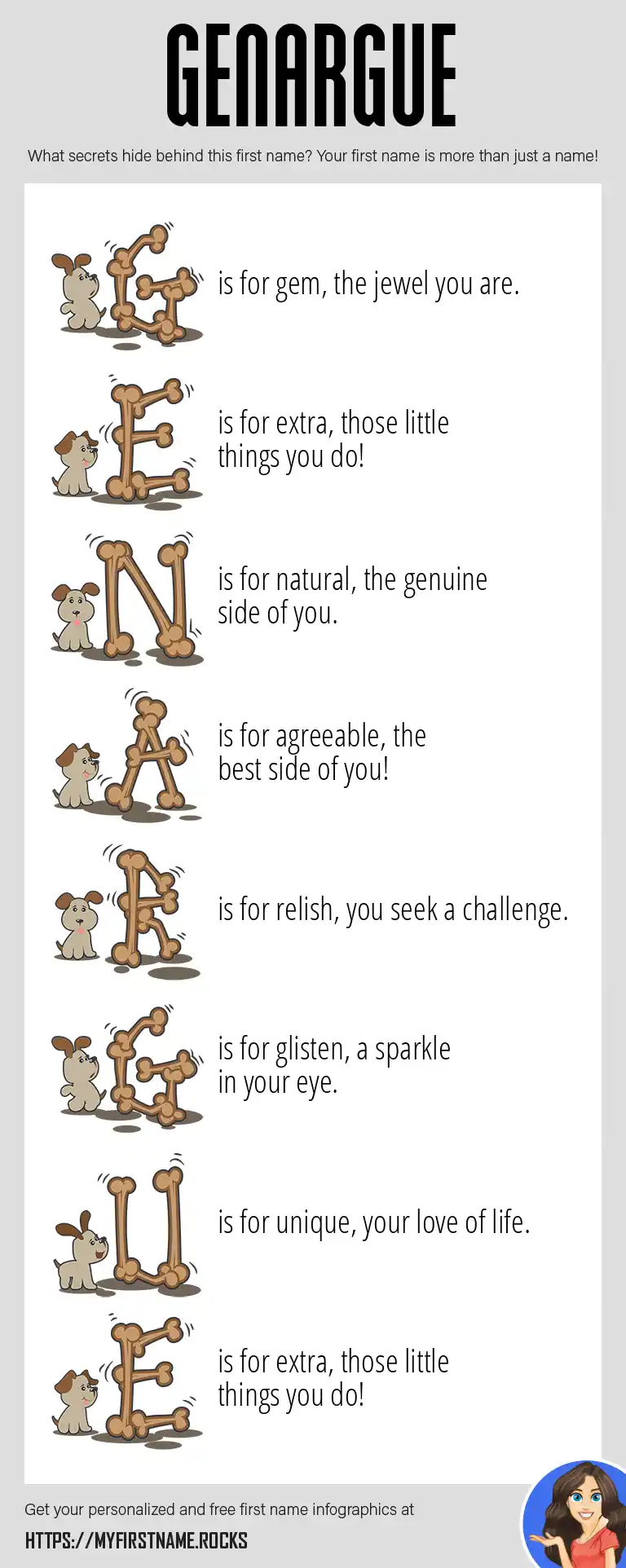 GENARGUE

What secrets hide behind this first name? Your first name is more than just a name!

G is for gem, the jewel you are.

E is for extra, those little things you do!

N is for natural, the genuine side of you.

A is for agreeable, the best side of you!

R is for relish, you seek a challenge.

G is for glisten, a sparkle in your eye.

U is for unique, your love of life.

E is for extra, those little things you do!

Get your personalized and free first name infographics at

HTTPS://MYFIRSTNAME.ROCKS