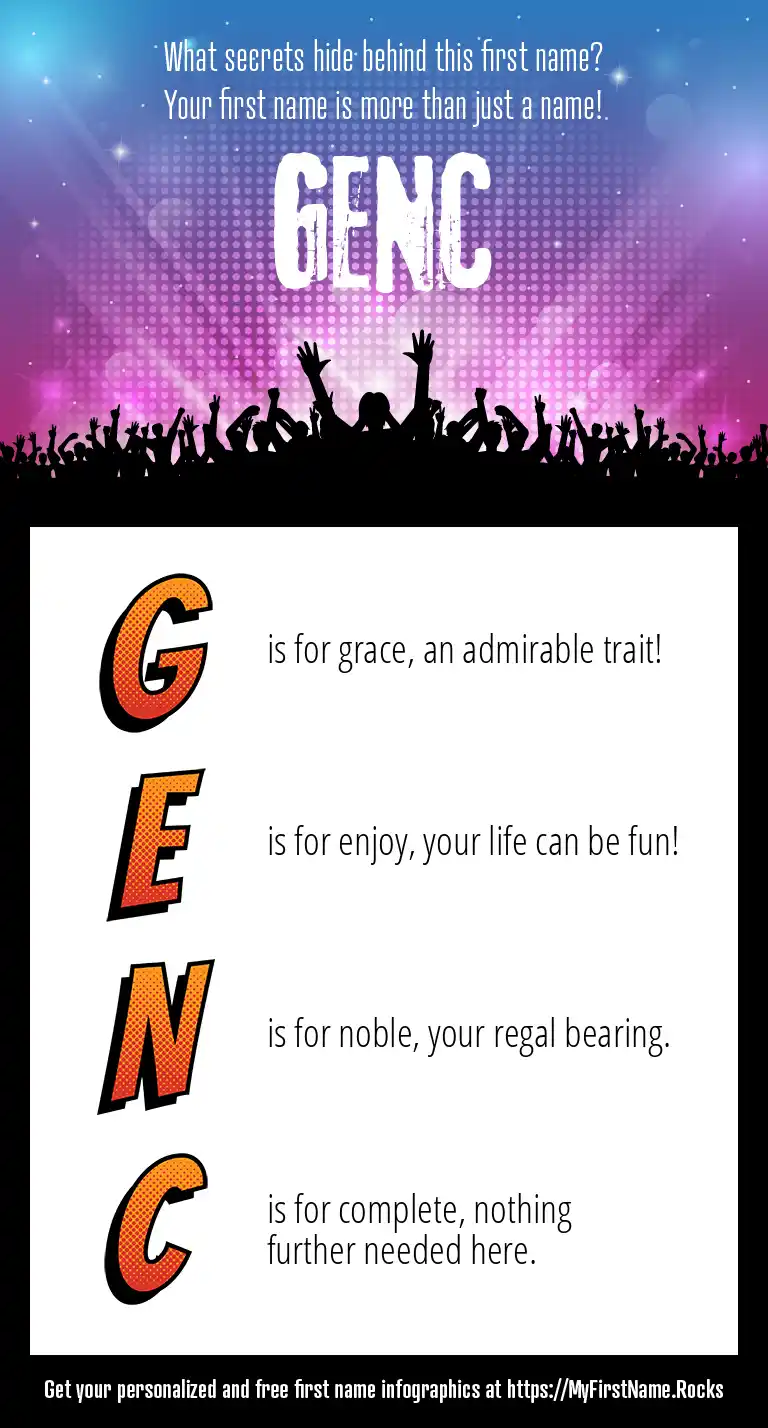 What secrets hide behind this first name?
Your first name is more than just a name!

GENC

G is for grace, an admirable trait!

E is for enjoy, your life can be fun!

N is for noble, your regal bearing.

C is for complete, nothing further needed here.

Get your personalized and free first name infographics at https://MyFirstName.Rocks