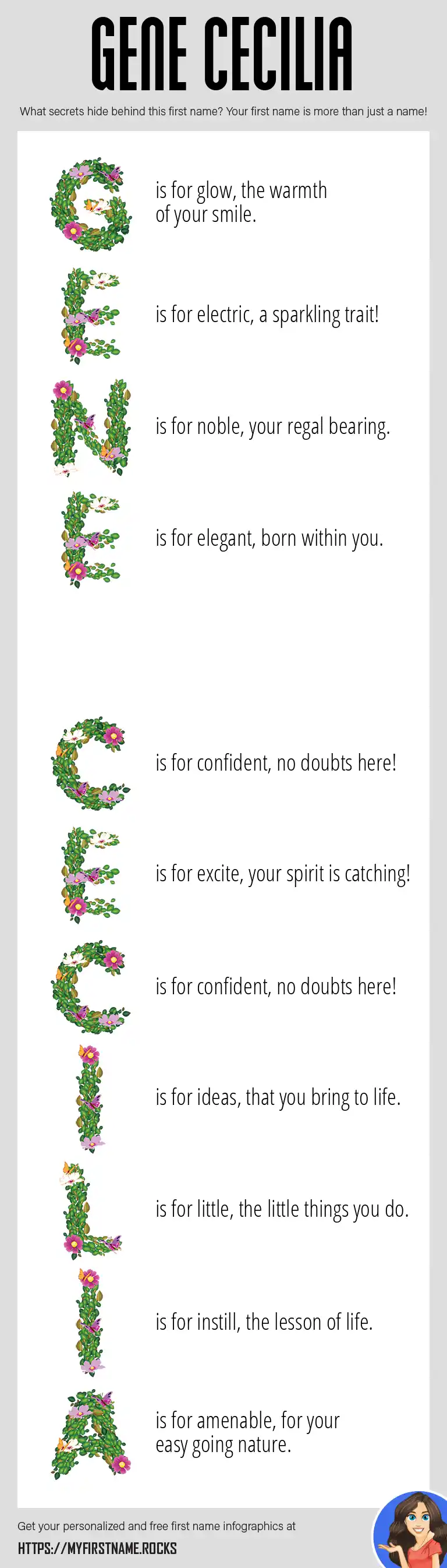 GENE CECILIA

What secrets hide behind this first name? Your first name is more than just a name!

G is for glow, the warmth of your smile.

E is for electric, a sparkling trait!

N is for noble, your regal bearing.

E is for elegant, born within you.

C is for confident, no doubts here!

E is for excite, your spirit is catching!

C is for confident, no doubts here!

I is for ideas, that you bring to life.

L is for little, the little things you do.

I is for instill, the lesson of life.

A is for amenable, for your easy going nature.

Get your personalized and free first name infographics at

HTTPS://MYFIRSTNAME.ROCKS