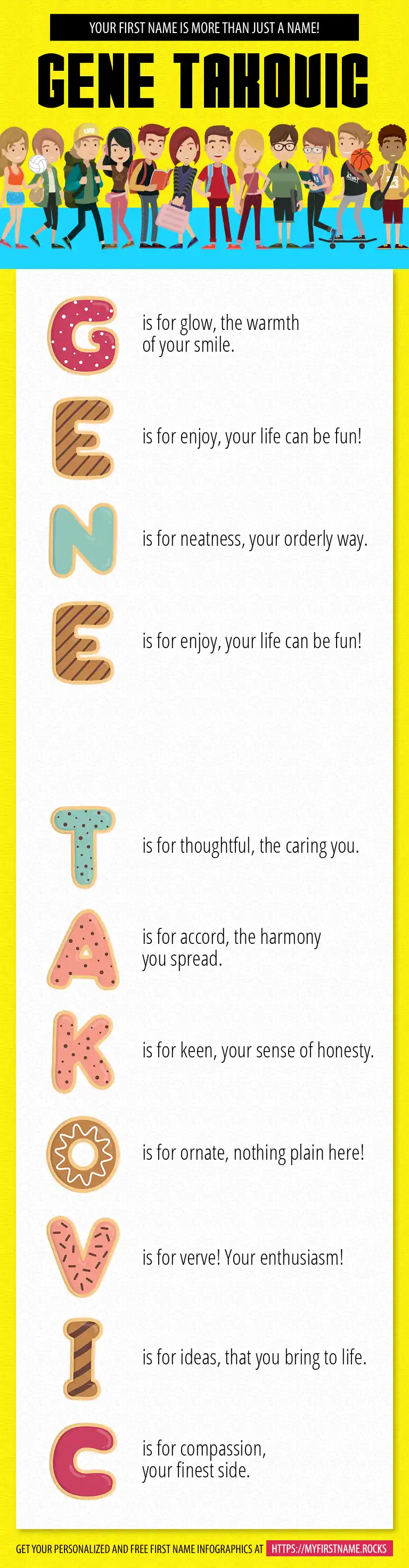 YOUR FIRST NAME IS MORE THAN JUST A NAME!

GENE TAKOVIC

G is for glow, the warmth of your smile.

E is for enjoy, your life can be fun!

N is for neatness, your orderly way.

E is for enjoy, your life can be fun!

T is for thoughtful, the caring you.

A is for accord, the harmony you spread.

K is for keen, your sense of honesty.

O is for ornate, nothing plain here!

V is for verve! Your enthusiasm!

I is for ideas, that you bring to life.

C is for compassion, your finest side.

GET YOUR PERSONALIZED AND FREE FIRST NAME INFOGRAPHICS AT HTTPS://MYFIRSTNAME.ROCKS