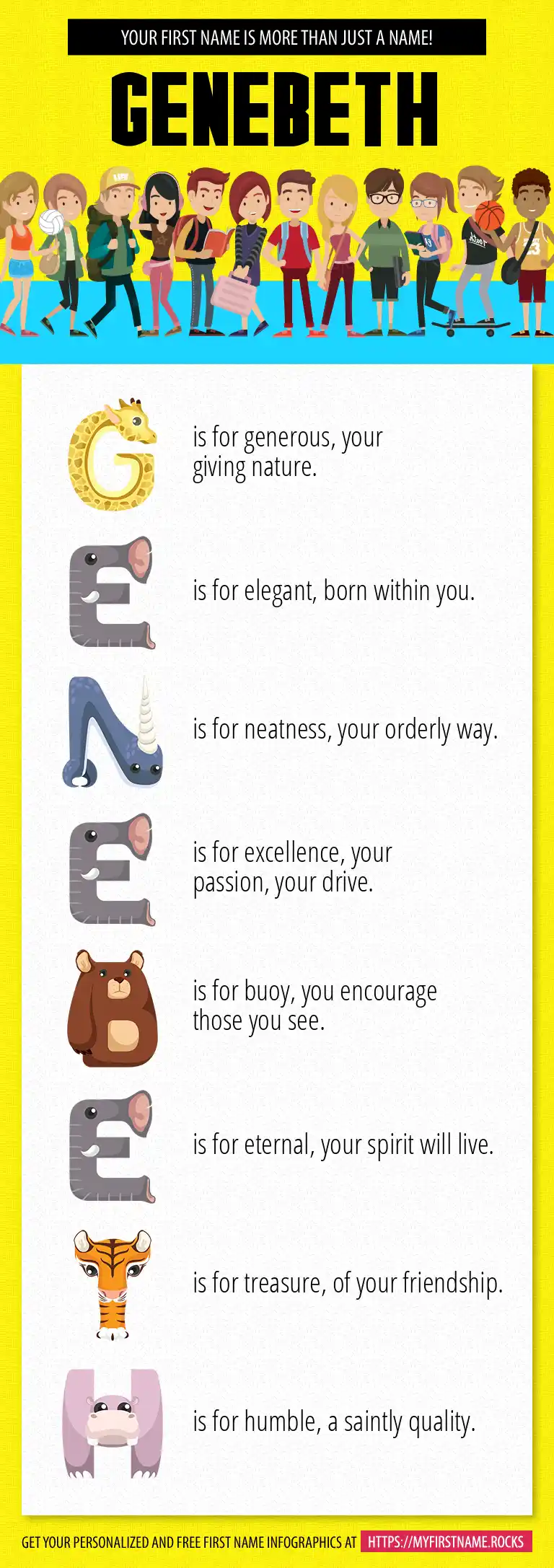 YOUR FIRST NAME IS MORE THAN JUST A NAME!

GENEBETH

G is for generous, your giving nature.

E is for elegant, born within you.

N is for neatness, your orderly way.

E is for excellence, your passion, your drive.

B is for buoy, you encourage those you see.

E is for eternal, your spirit will live.

T is for treasure, of your friendship.

H is for humble, a saintly quality.

GET YOUR PERSONALIZED AND FREE FIRST NAME INFOGRAPHICS AT HTTPS://MYFIRSTNAME.ROCKS