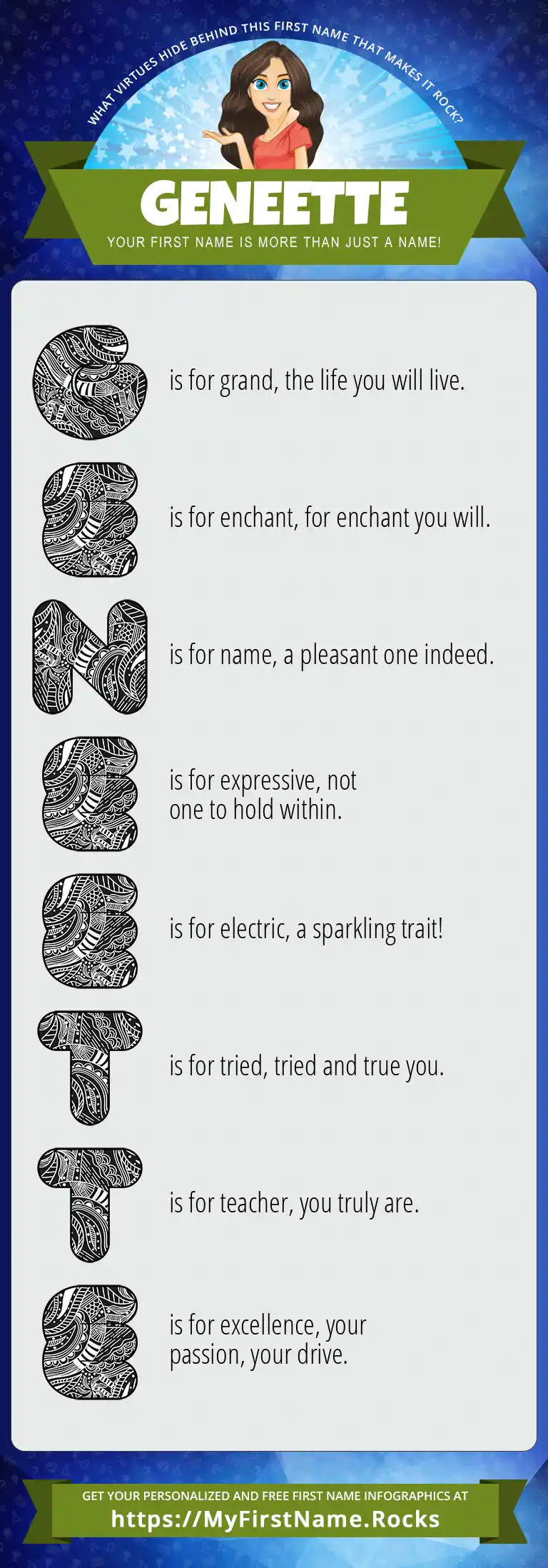 WHAT VIRTUES HIDE BEHIND THIS FIRST NAME THAT MAKES IT ROCK?

GENEETTE

YOUR FIRST NAME IS MORE THAN JUST A NAME!

G is for grand, the life you will live.

E is for enchant, for enchant you will.

N is for name, a pleasant one indeed.

E is for expressive, not one to hold within.

E is for electric, a sparkling trait!

T is for tried, tried and true you.

T is for teacher, you truly are.

E is for excellence, your passion, your drive.

GET YOUR PERSONALIZED AND FREE FIRST NAME INFOGRAPHICS AT
https://MyFirstName.Rocks