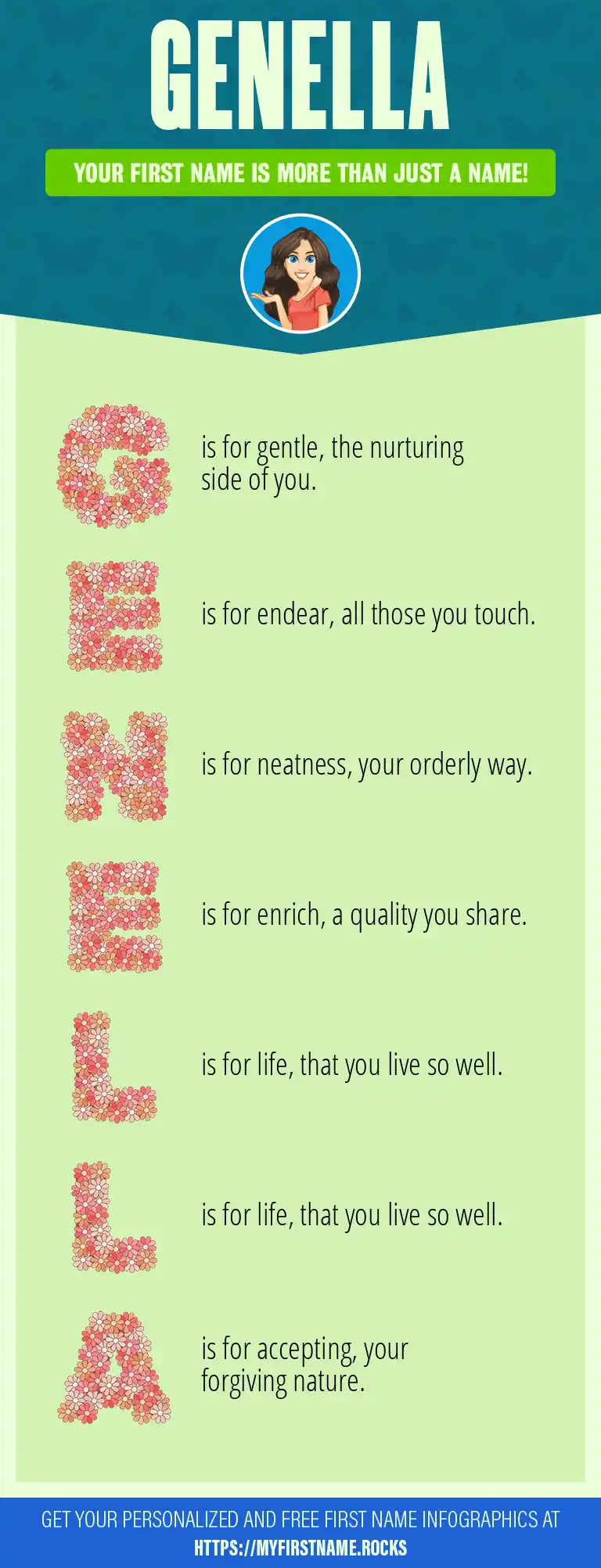 GENELLA

YOUR FIRST NAME IS MORE THAN JUST A NAME!

G is for gentle, the nurturing side of you.

E is for endear, all those you touch.

N is for neatness, your orderly way.

E is for enrich, a quality you share.

L is for life, that you live so well.

L is for life, that you live so well.

A is for accepting, your forgiving nature.

GET YOUR PERSONALIZED AND FREE FIRST NAME INFOGRAPHICS AT HTTPS://MYFIRSTNAME.ROCKS