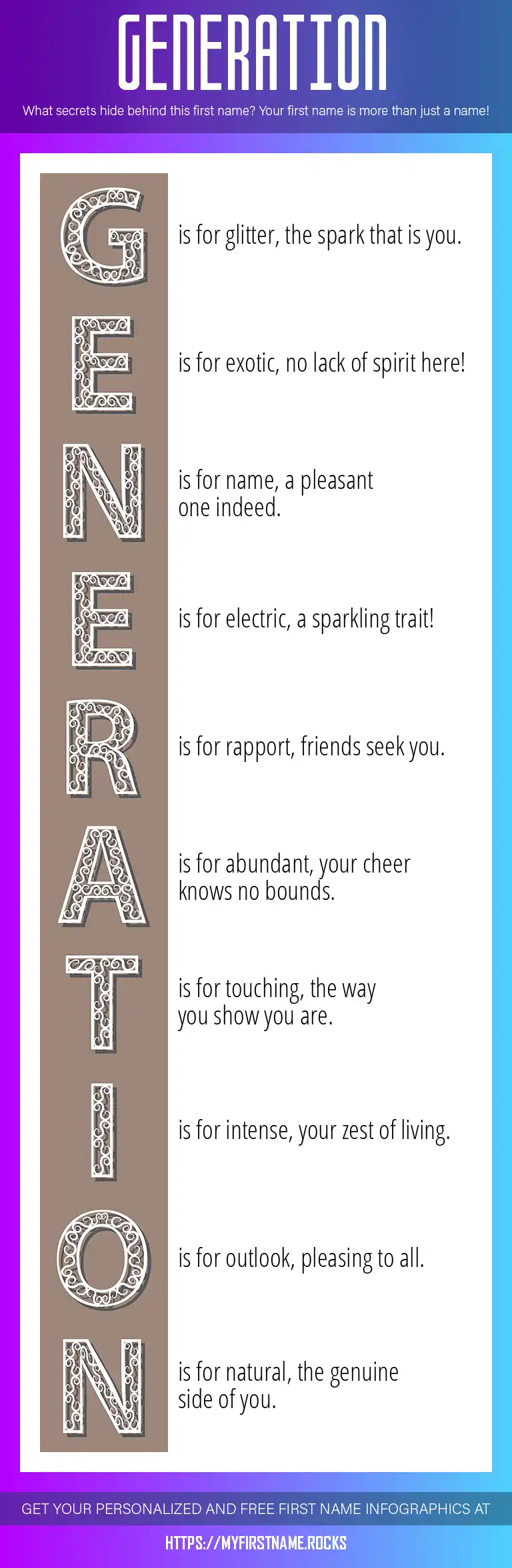 GENERATION

What secrets hide behind this first name? Your first name is more than just a name!

G is for glitter, the spark that is you.

E is for exotic, no lack of spirit here!

N is for name, a pleasant one indeed.

E is for electric, a sparkling trait!

R is for rapport, friends seek you.

A is for abundant, your cheer knows no bounds.

T is for touching, the way you show you are.

I is for intense, your zest of living.

O is for outlook, pleasing to all.

N is for natural, the genuine side of you.

GET YOUR PERSONALIZED AND FREE FIRST NAME INFOGRAPHICS AT

HTTPS://MYFIRSTNAME.ROCKS