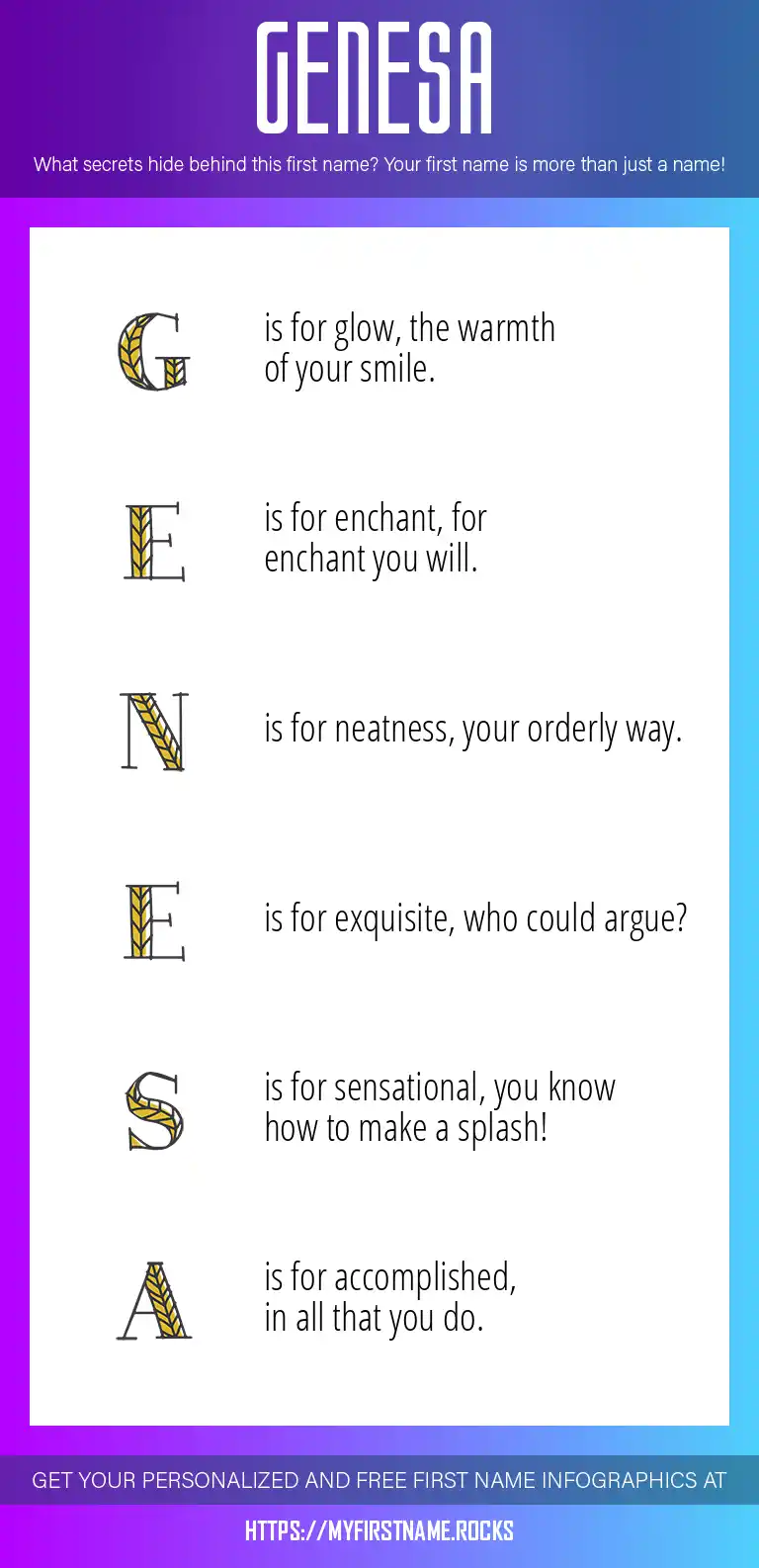 GENESA

What secrets hide behind this first name? Your first name is more than just a name!

G is for glow, the warmth of your smile.

E is for enchant, for enchant you will.

N is for neatness, your orderly way.

E is for exquisite, who could argue?

S is for sensational, you know how to make a splash!

A is for accomplished, in all that you do.

GET YOUR PERSONALIZED AND FREE FIRST NAME INFOGRAPHICS AT

HTTPS://MYFIRSTNAME.ROCKS