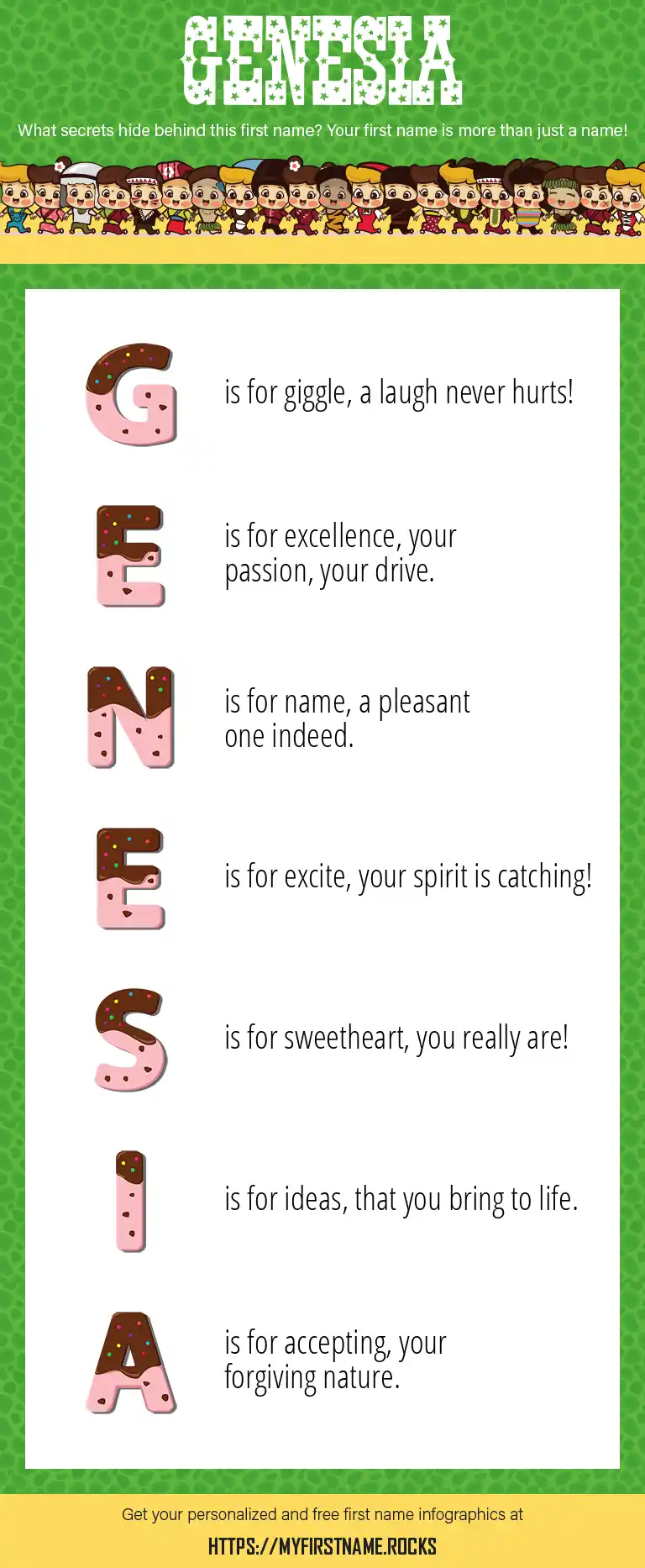 GENESIA

What secrets hide behind this first name? Your first name is more than just a name!

G is for giggle, a laugh never hurts!

E is for excellence, your passion, your drive.

N is for name, a pleasant one indeed.

E is for excite, your spirit is catching!

S is for sweetheart, you really are!

I is for ideas, that you bring to life.

A is for accepting, your forgiving nature.

Get your personalized and free first name infographics at

HTTPS://MYFIRSTNAME.ROCKS