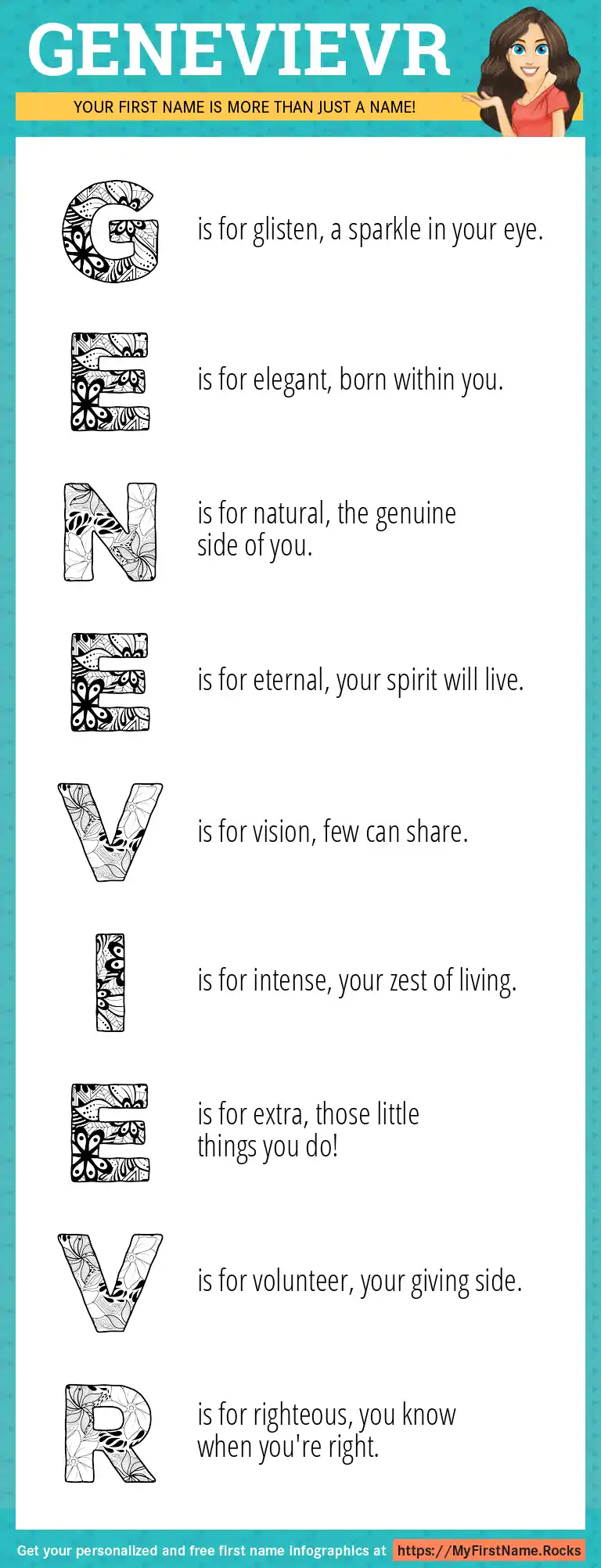 GENEVIEVR

YOUR FIRST NAME IS MORE THAN JUST A NAME!

G is for glisten, a sparkle in your eye.

E is for elegant, born within you.

N is for natural, the genuine side of you.

E is for eternal, your spirit will live.

V is for vision, few can share.

I is for intense, your zest of living.

E is for extra, those little things you do!

V is for volunteer, your giving side.

R is for righteous, you know when you're right.

Get your personalized and free first name infographics at https://MyFirstName.Rocks