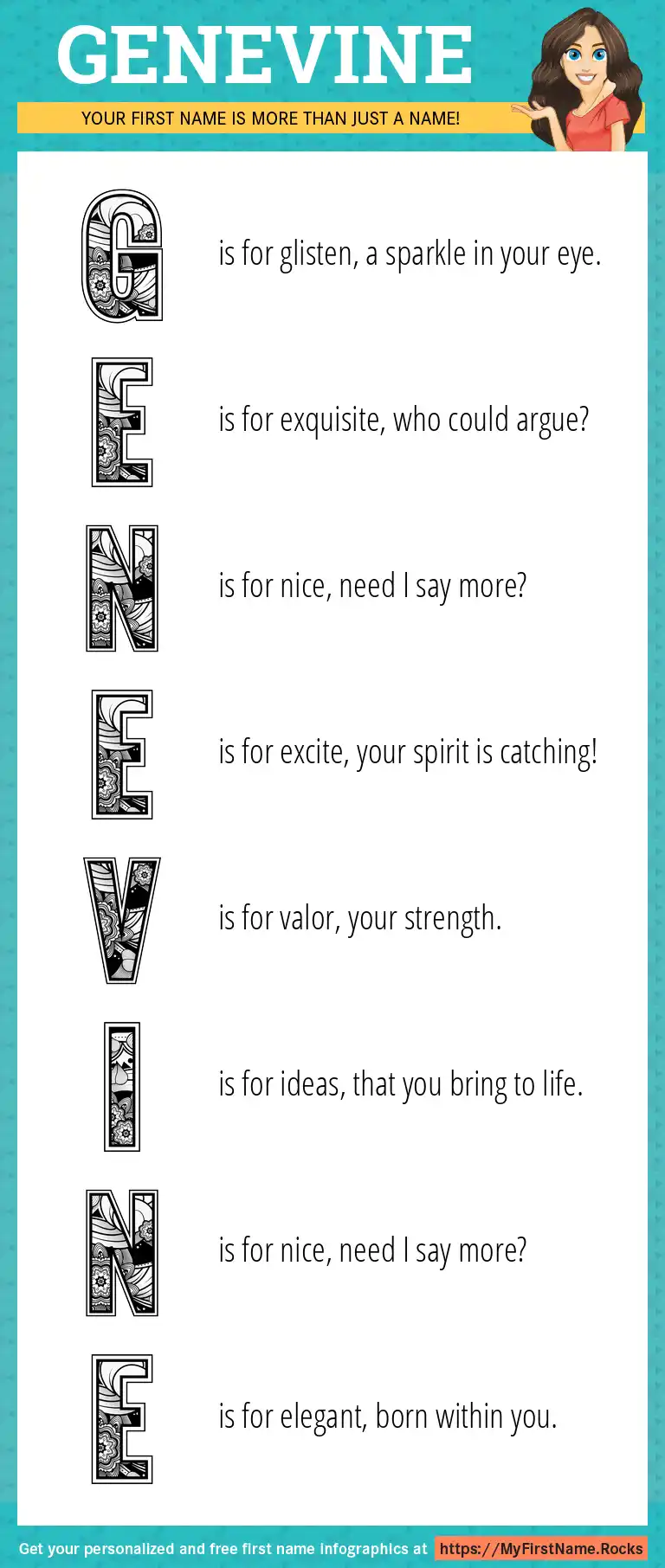 GENEVINE

YOUR FIRST NAME IS MORE THAN JUST A NAME!

G is for glisten, a sparkle in your eye.

E is for exquisite, who could argue?

N is for nice, need I say more?

E is for excite, your spirit is catching!

V is for valor, your strength.

I is for ideas, that you bring to life.

N is for nice, need I say more?

E is for elegant, born within you.

Get your personalized and free first name infographics at https://MyFirstName.Rocks