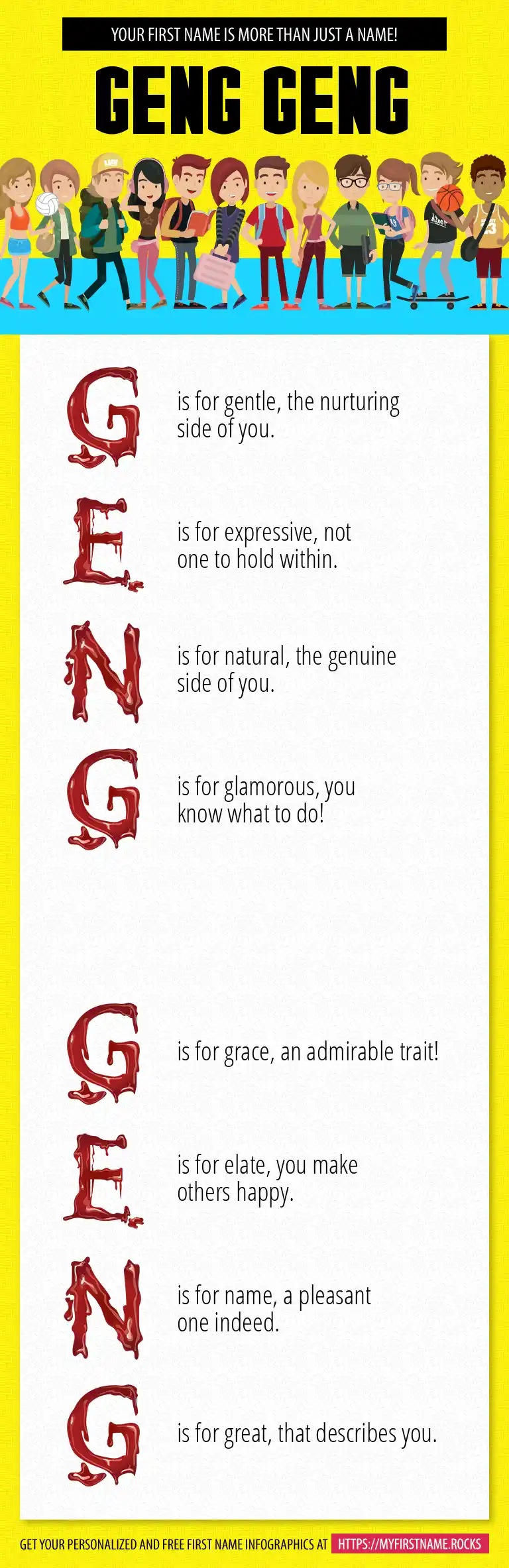 YOUR FIRST NAME IS MORE THAN JUST A NAME!

GENG GENG

G is for gentle, the nurturing side of you.

E is for expressive, not one to hold within.

N is for natural, the genuine side of you.

G is for glamorous, you know what to do!

G is for grace, an admirable trait!

E is for elate, you make others happy.

N is for name, a pleasant one indeed.

G is for great, that describes you.

GET YOUR PERSONALIZED AND FREE FIRST NAME INFOGRAPHICS AT HTTPS://MYFIRSTNAME.ROCKS