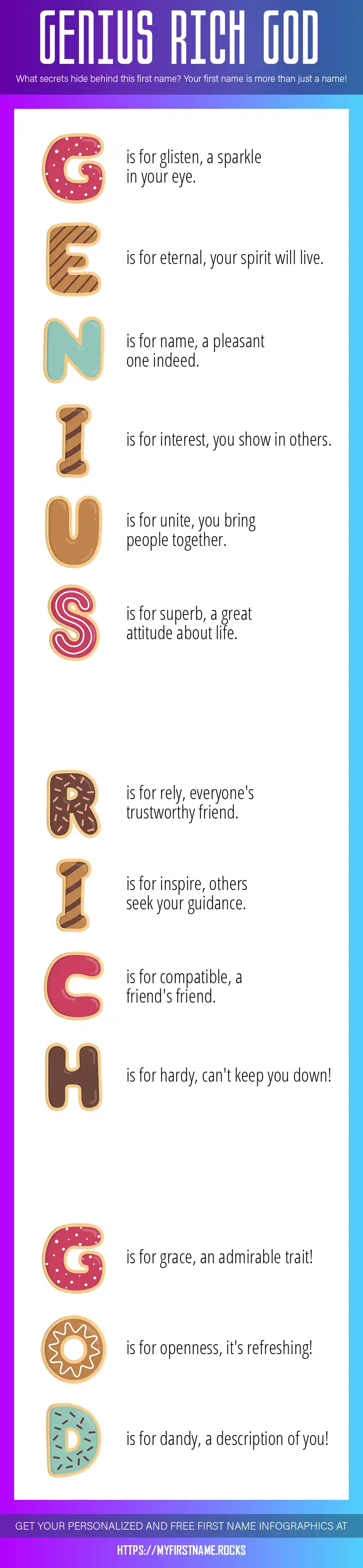 GENIUS RICH GOD

What secrets hide behind this first name? Your first name is more than just a name!

G is for glisten, a sparkle in your eye.

E is for eternal, your spirit will live.

N is for name, a pleasant one indeed.

I is for interest, you show in others.

U is for unite, you bring people together.

S is for superb, a great attitude about life.

R is for rely, everyone's trustworthy friend.

I is for inspire, others seek your guidance.

C is for compatible, a friend's friend.

H is for hardy, can't keep you down!

G is for grace, an admirable trait!

O is for openness, it's refreshing!

D is for dandy, a description of you!

GET YOUR PERSONALIZED AND FREE FIRST NAME INFOGRAPHICS AT

HTTPS://MYFIRSTNAME.ROCKS