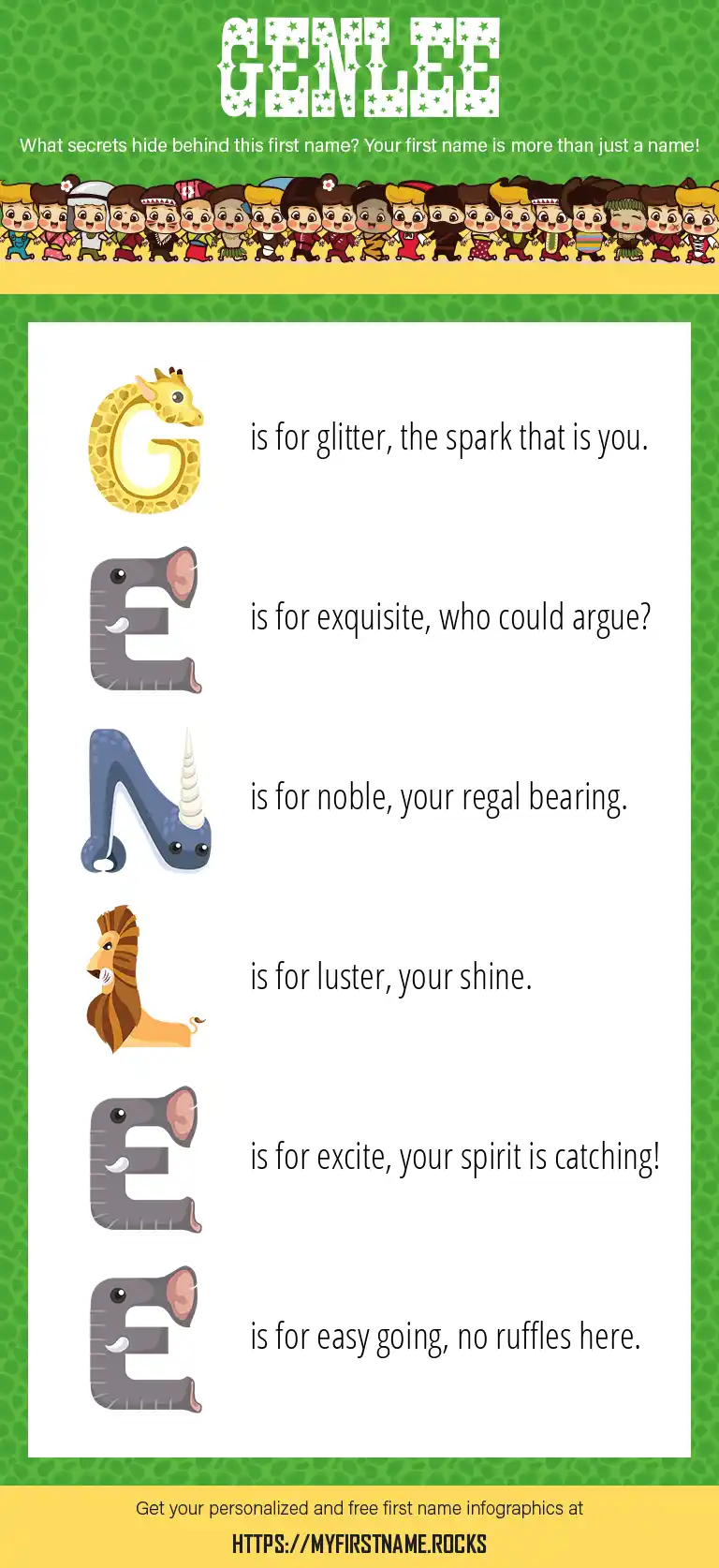 GENLEE

What secrets hide behind this first name? Your first name is more than just a name!

G is for glitter, the spark that is you.

E is for exquisite, who could argue?

N is for noble, your regal bearing.

L is for luster, your shine.

E is for excite, your spirit is catching!

E is for easy going, no ruffles here.

Get your personalized and free first name infographics at

HTTPS://MYFIRSTNAME.ROCKS