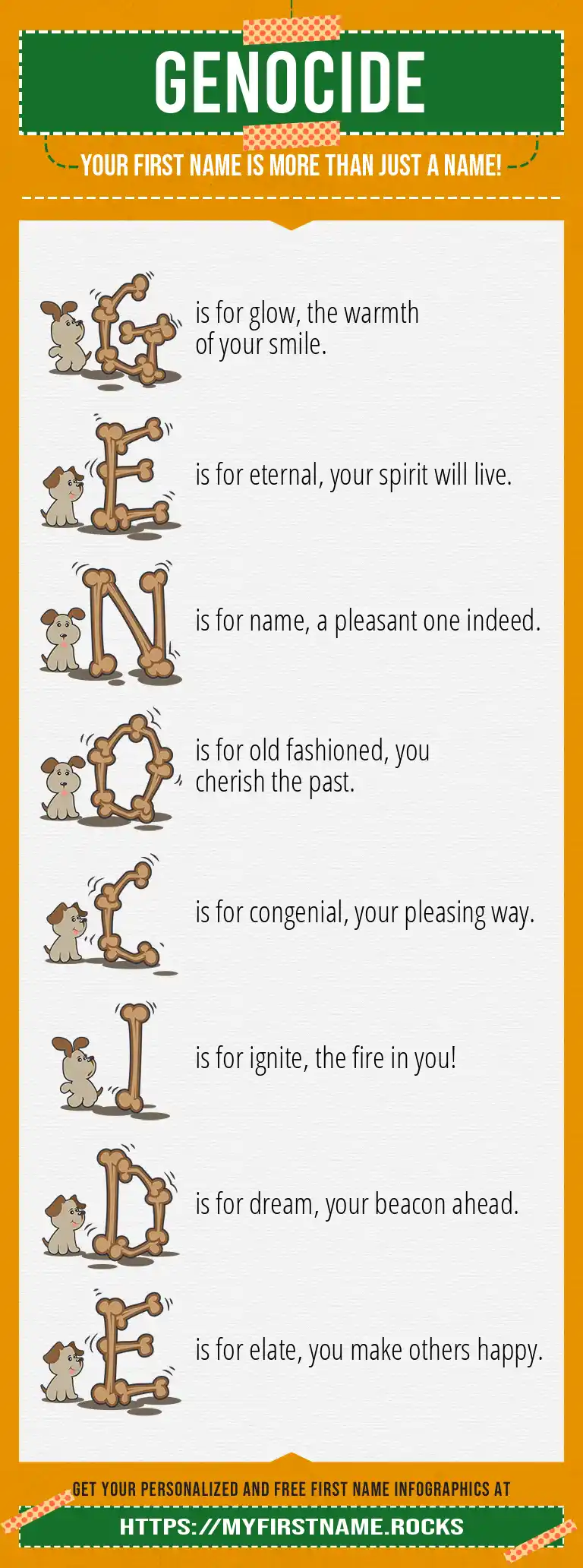 GENOCIDE

YOUR FIRST NAME IS MORE THAN JUST A NAME!

G is for glow, the warmth of your smile.

E is for eternal, your spirit will live.

N is for name, a pleasant one indeed.

O is for old fashioned, you cherish the past.

C is for congenial, your pleasing way.

I is for ignite, the fire in you!

D is for dream, your beacon ahead.

E is for elate, you make others happy.

GET YOUR PERSONALIZED AND FREE FIRST NAME INFOGRAPHICS AT

HTTPS://MYFIRSTNAME.ROCKS