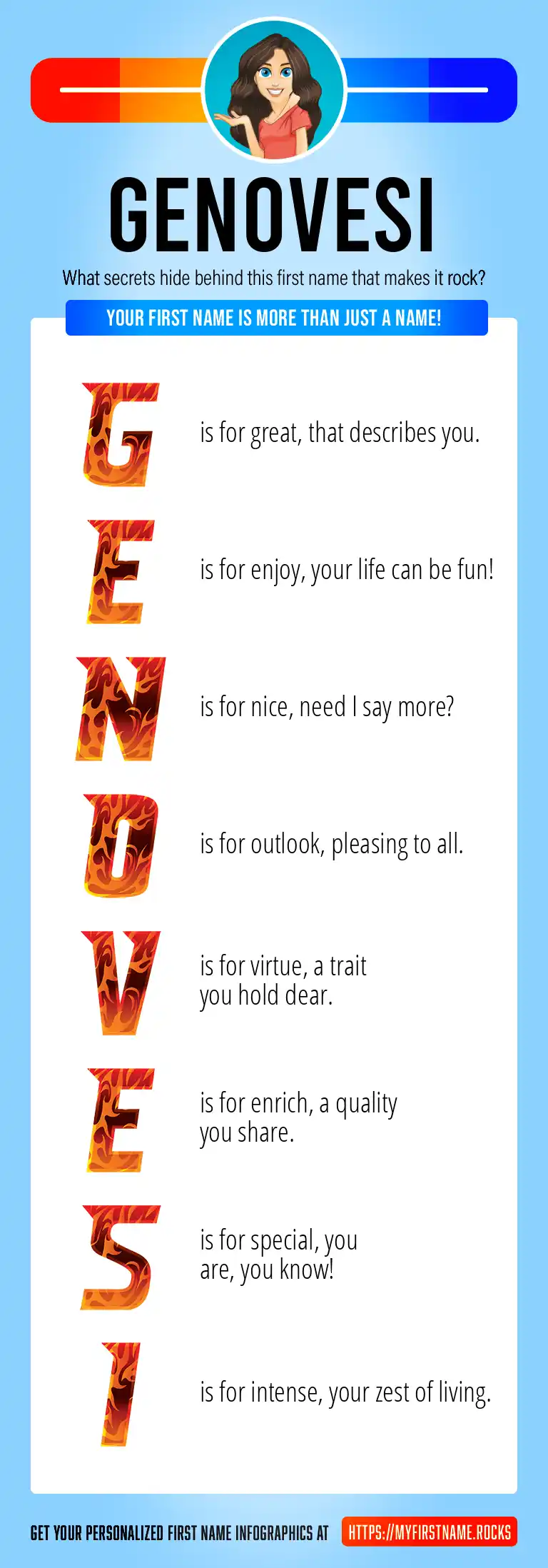 GENOVESI

What secrets hide behind this first name that makes it rock?

YOUR FIRST NAME IS MORE THAN JUST A NAME!

G is for great, that describes you.

E is for enjoy, your life can be fun!

N is for nice, need I say more?

O is for outlook, pleasing to all.

V is for virtue, a trait you hold dear.

E is for enrich, a quality you share.

S is for special, you are, you know!

I is for intense, your zest of living.

GET YOUR PERSONALIZED FIRST NAME INFOGRAPHICS AT HTTPS://MYFIRSTNAME.ROCKS