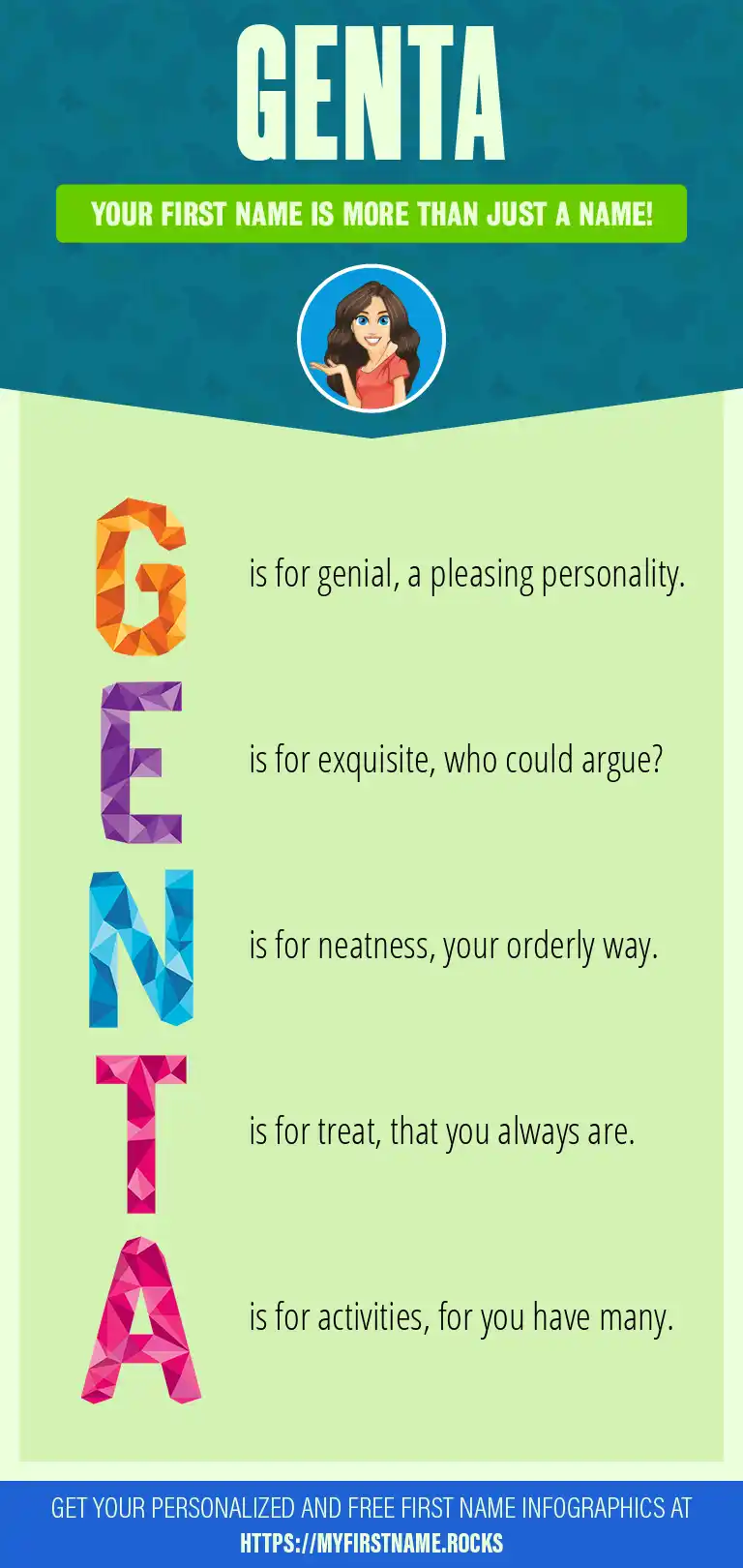 GENTA

YOUR FIRST NAME IS MORE THAN JUST A NAME!

G is for genial, a pleasing personality.

E is for exquisite, who could argue?

N is for neatness, your orderly way.

T is for treat, that you always are.

A is for activities, for you have many.

GET YOUR PERSONALIZED AND FREE FIRST NAME INFOGRAPHICS AT HTTPS://MYFIRSTNAME.ROCKS