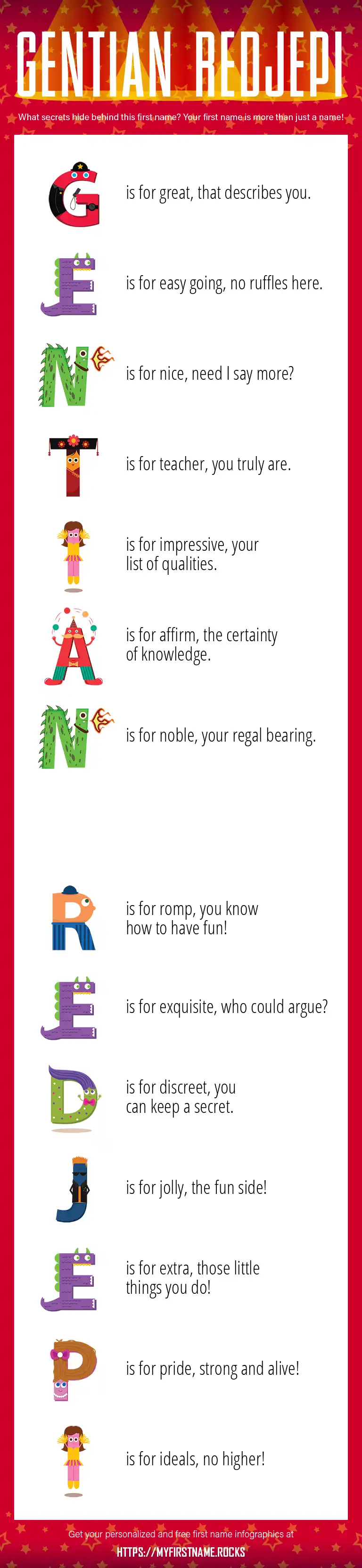 GENTIAN REDJEPI

What secrets hide behind this first name? Your first name is more than just a name!

G is for great, that describes you.

E is for easy going, no ruffles here.

N is for nice, need I say more?

T is for teacher, you truly are.

I is for impressive, your list of qualities.

A is for affirm, the certainty of knowledge.

N is for noble, your regal bearing.

R is for romp, you know how to have fun!

E is for exquisite, who could argue?

D is for discreet, you can keep a secret.

J is for jolly, the fun side!

E is for extra, those little things you do!

P is for pride, strong and alive!

I is for ideals, no higher!

Get your personalized and free first name infographics at
HTTPS://MYFIRSTNAME.ROCKS