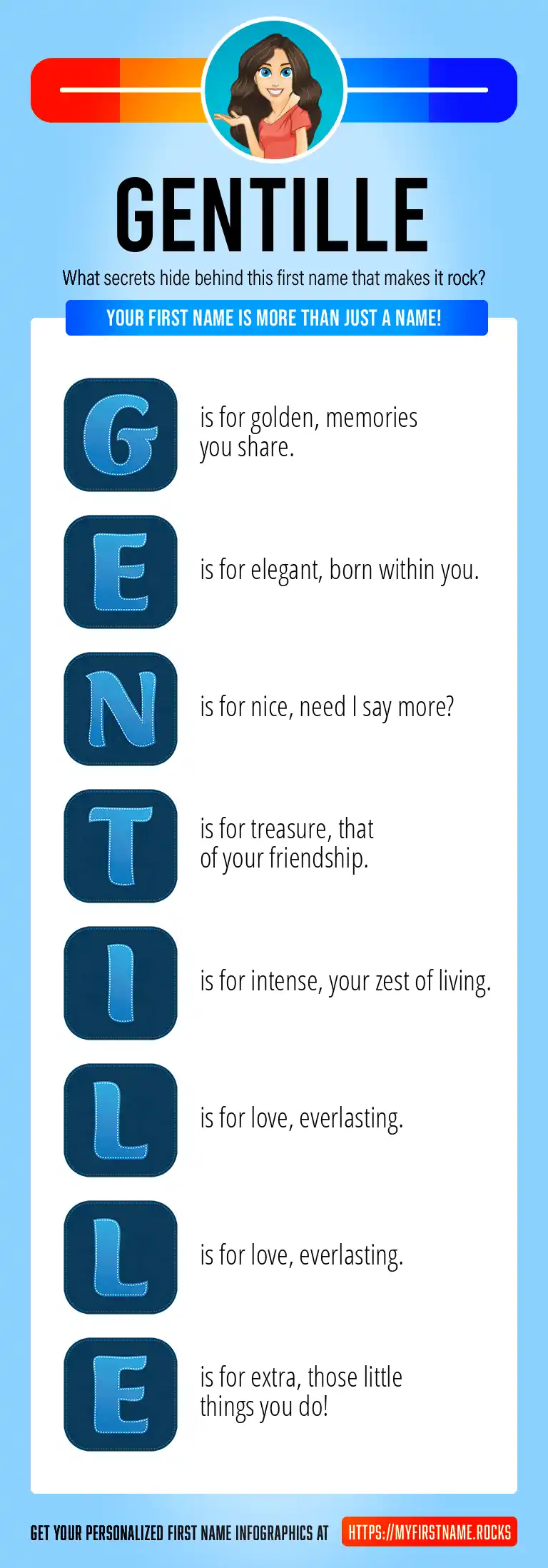 GENTILLE

What secrets hide behind this first name that makes it rock?

YOUR FIRST NAME IS MORE THAN JUST A NAME!

G is for golden, memories you share.

E is for elegant, born within you.

N is for nice, need I say more?

T is for treasure, that of your friendship.

I is for intense, your zest of living.

L is for love, everlasting.

L is for love, everlasting.

E is for extra, those little things you do!

GET YOUR PERSONALIZED FIRST NAME INFOGRAPHICS AT HTTPS://MYFIRSTNAME.ROCKS