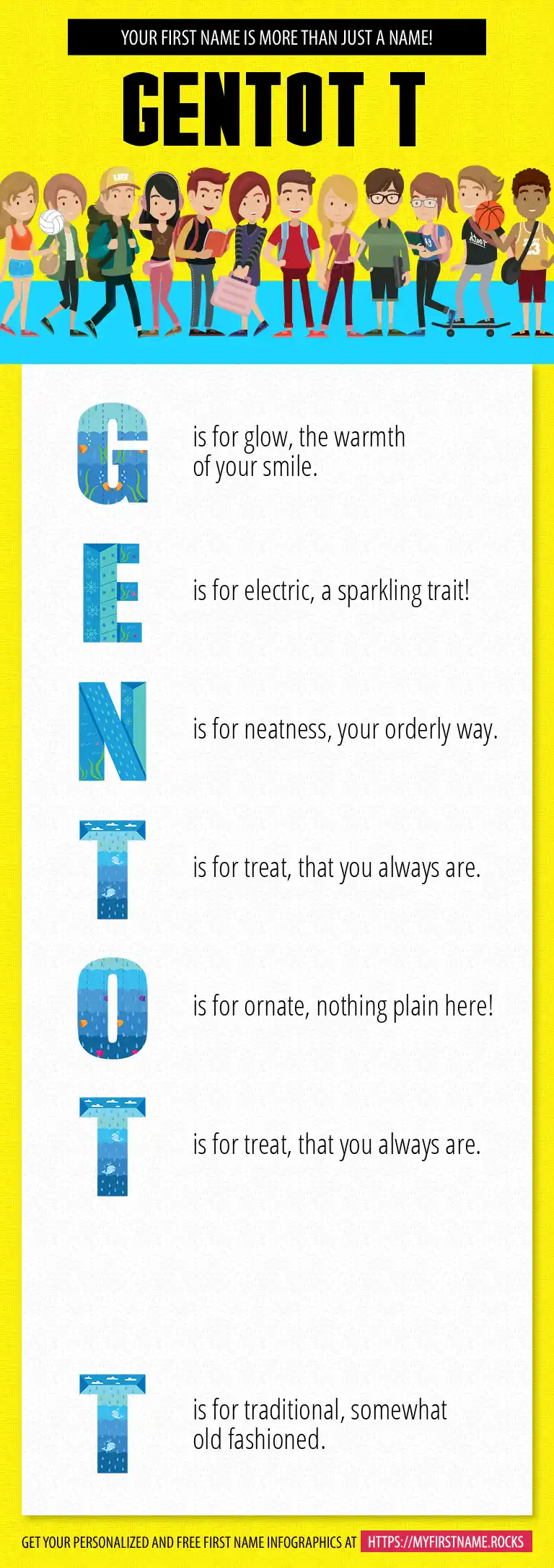 YOUR FIRST NAME IS MORE THAN JUST A NAME!

GENTOT T

G is for glow, the warmth of your smile.

E is for electric, a sparkling trait!

N is for neatness, your orderly way.

T is for treat, that you always are.

O is for ornate, nothing plain here!

T is for treat, that you always are.

T is for traditional, somewhat old fashioned.

GET YOUR PERSONALIZED AND FREE FIRST NAME INFOGRAPHICS AT HTTPS://MYFIRSTNAME.ROCKS