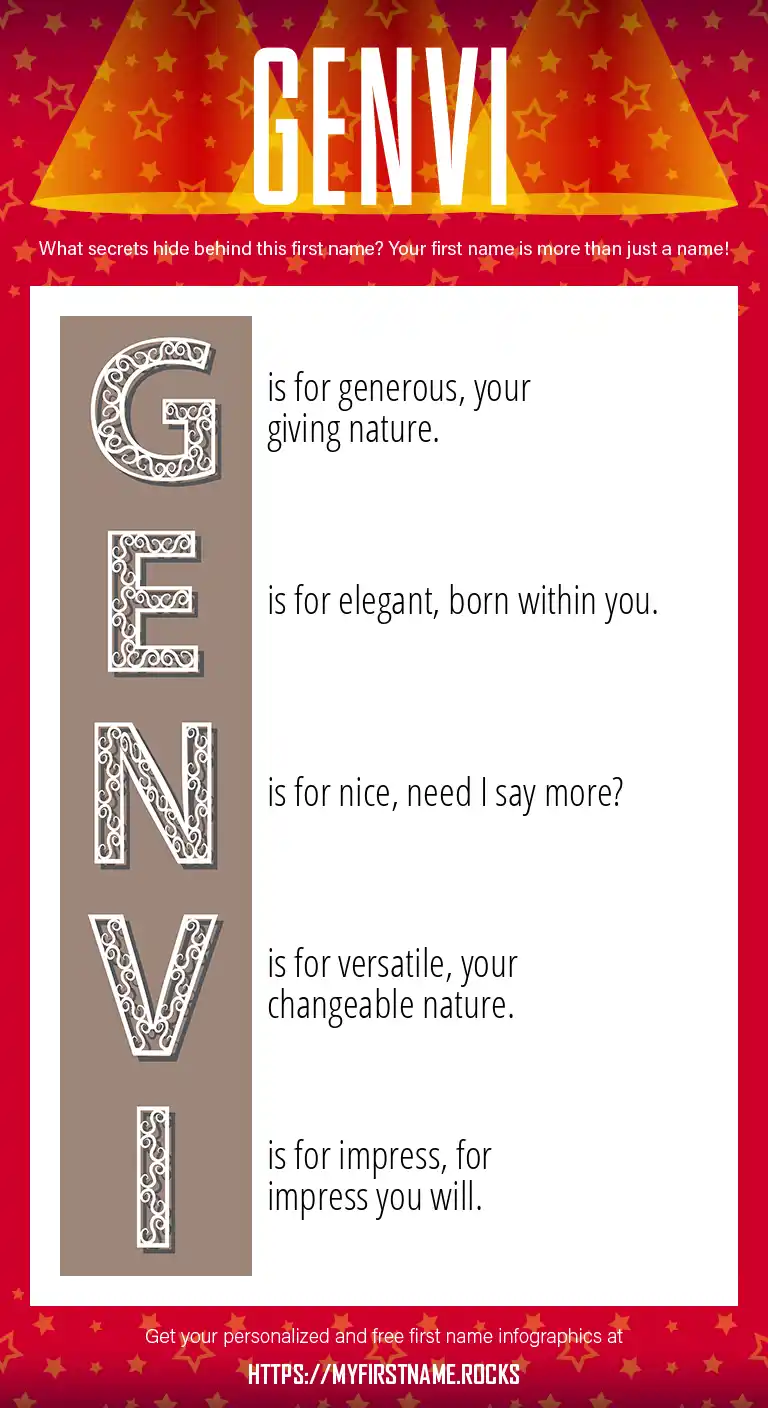 GENVI

What secrets hide behind this first name? Your first name is more than just a name!

G is for generous, your giving nature.

E is for elegant, born within you.

N is for nice, need I say more?

V is for versatile, your changeable nature.

I is for impress, for impress you will.

Get your personalized and free first name infographics at

HTTPS://MYFIRSTNAME.ROCKS