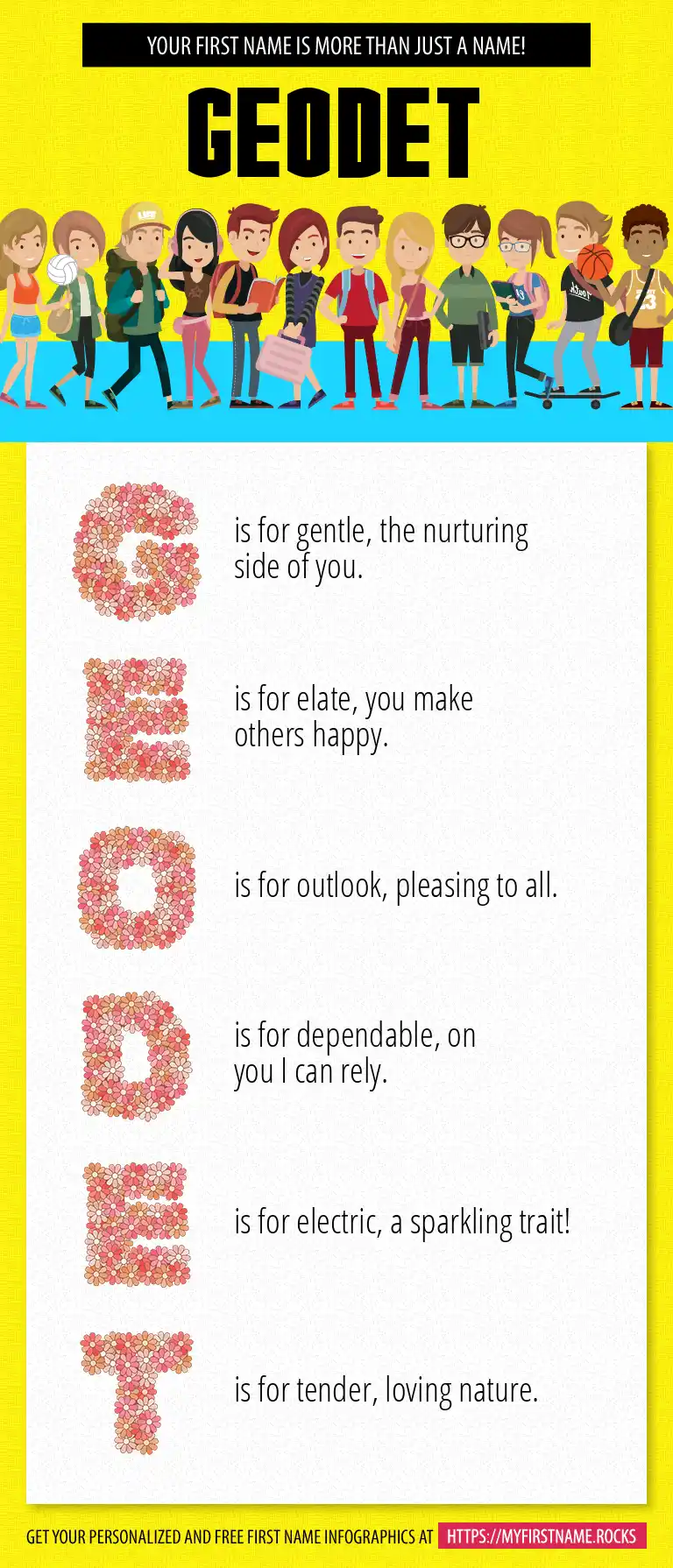 YOUR FIRST NAME IS MORE THAN JUST A NAME!

GEODET

G is for gentle, the nurturing side of you.

E is for elate, you make others happy.

O is for outlook, pleasing to all.

D is for dependable, on you I can rely.

E is for electric, a sparkling trait!

T is for tender, loving nature.

GET YOUR PERSONALIZED AND FREE FIRST NAME INFOGRAPHICS AT HTTPS://MYFIRSTNAME.ROCKS