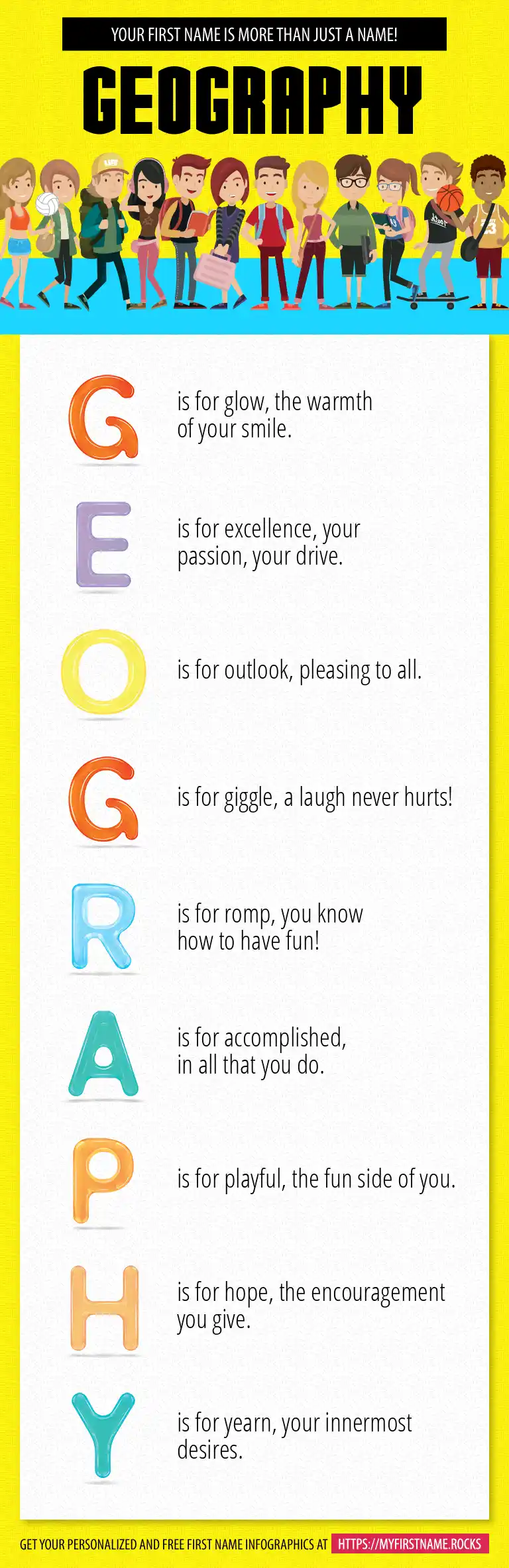 YOUR FIRST NAME IS MORE THAN JUST A NAME!

GEOGRAPHY

G is for glow, the warmth of your smile.

E is for excellence, your passion, your drive.

O is for outlook, pleasing to all.

G is for giggle, a laugh never hurts!

R is for romp, you know how to have fun!

A is for accomplished, in all that you do.

P is for playful, the fun side of you.

H is for hope, the encouragement you give.

Y is for yearn, your innermost desires.

GET YOUR PERSONALIZED AND FREE FIRST NAME INFOGRAPHICS AT HTTPS://MYFIRSTNAME.ROCKS