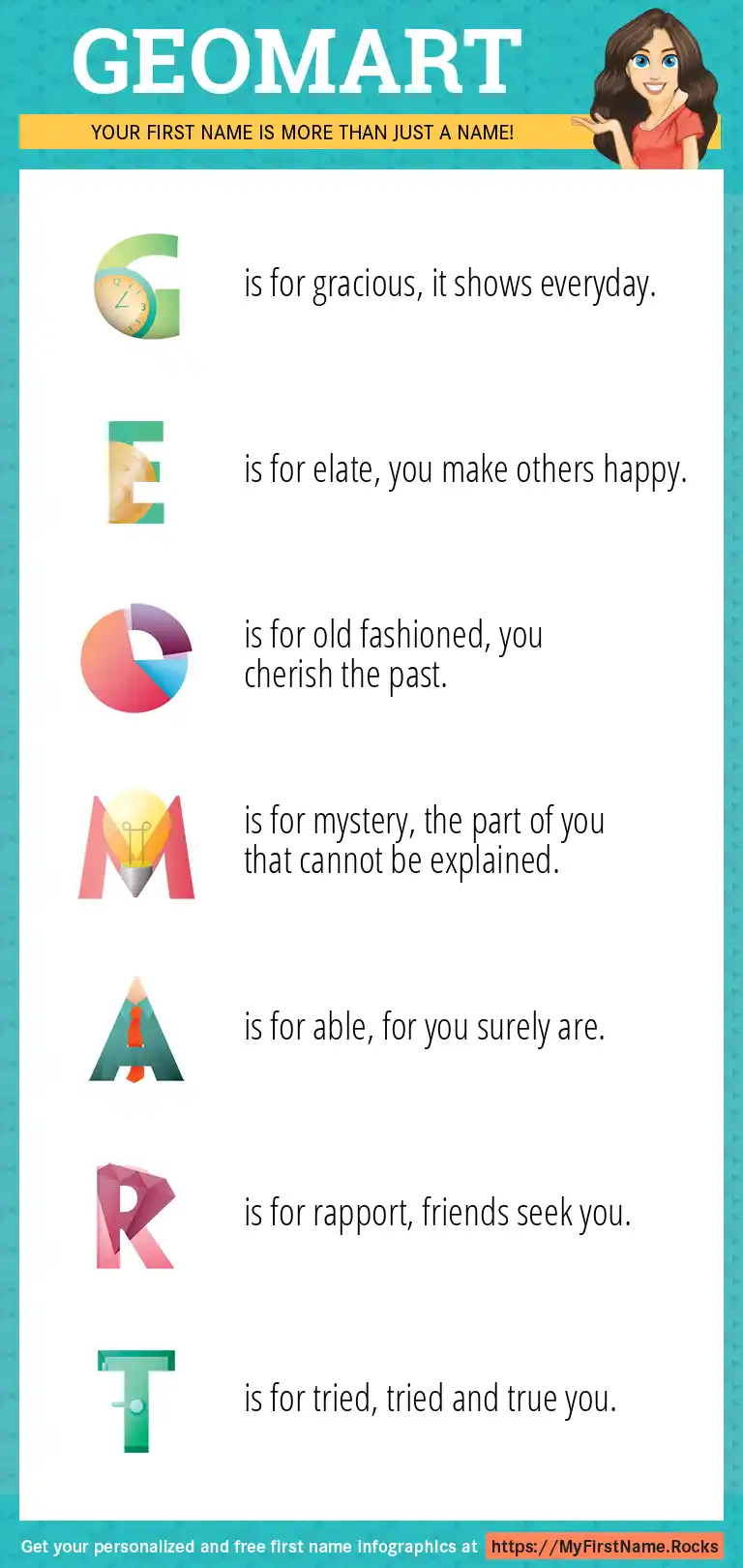 GEOMART

YOUR FIRST NAME IS MORE THAN JUST A NAME!

G is for gracious, it shows everyday.

E is for elate, you make others happy.

O is for old fashioned, you cherish the past.

M is for mystery, the part of you that cannot be explained.

A is for able, for you surely are.

R is for rapport, friends seek you.

T is for tried, tried and true you.

Get your personalized and free first name infographics at https://MyFirstName.Rocks