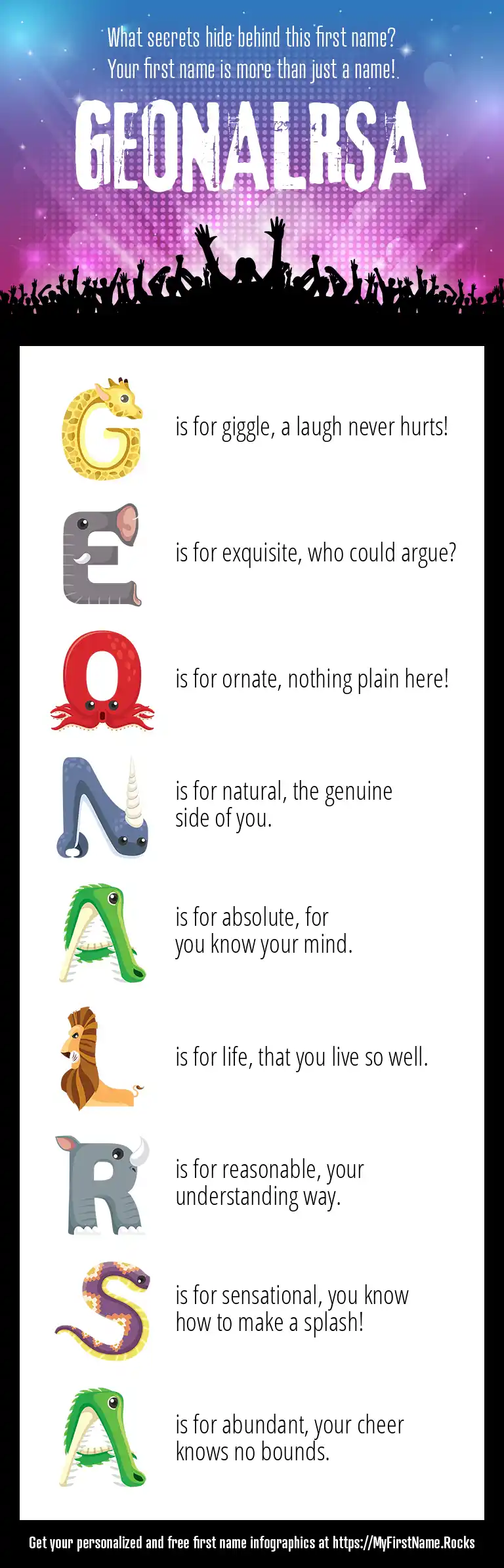 What secrets hide behind this first name?
Your first name is more than just a name!

GEONALRSA

G is for giggle, a laugh never hurts!

E is for exquisite, who could argue?

O is for ornate, nothing plain here!

N is for natural, the genuine side of you.

A is for absolute, for you know your mind.

L is for life, that you live so well.

R is for reasonable, your understanding way.

S is for sensational, you know how to make a splash!

A is for abundant, your cheer knows no bounds.

Get your personalized and free first name infographics at https://MyFirstName.Rocks